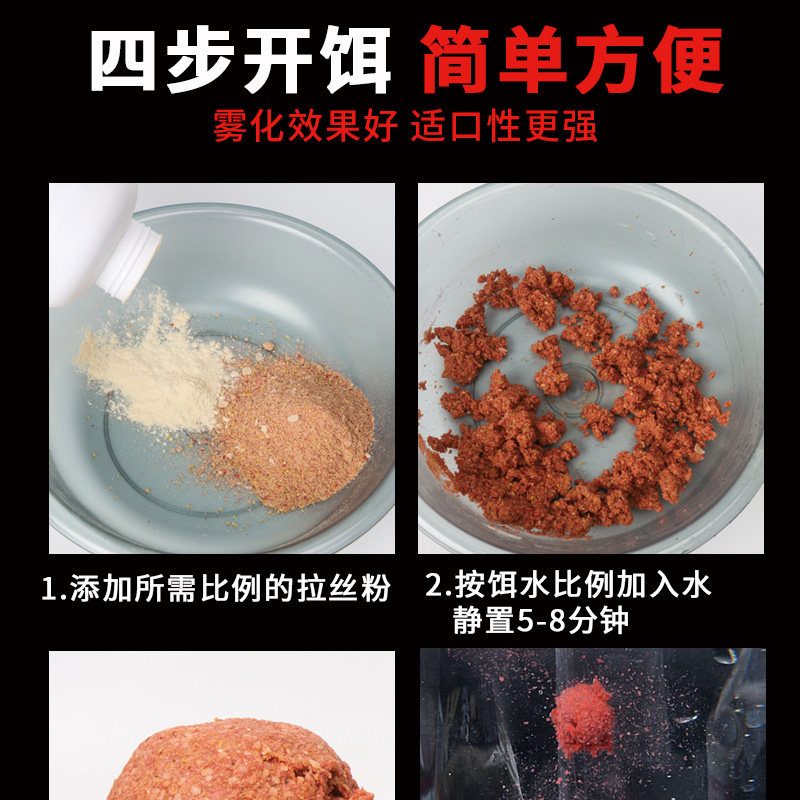 四步开饵 简单方便

雾化效果好 适口性更强

1.添加所需比例的拉丝粉

2.按饵水比例加入水
静置5-8分钟