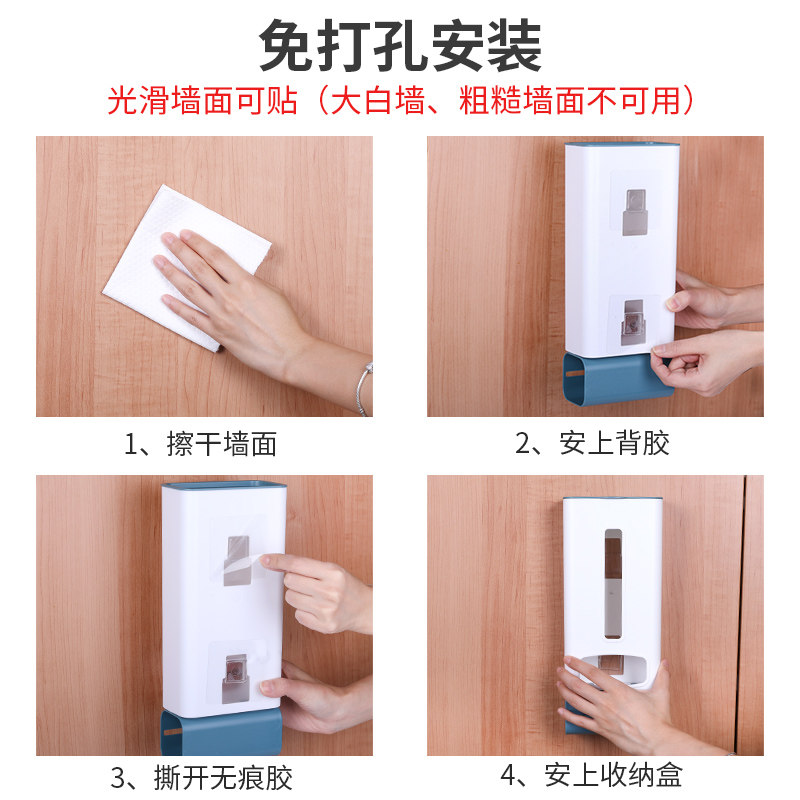 免打孔安装
光滑墙面可贴（大白墙、粗糙墙面不可用）

1、擦干墙面

2、安上背胶

3、撕开无痕胶

4、安上收纳盒