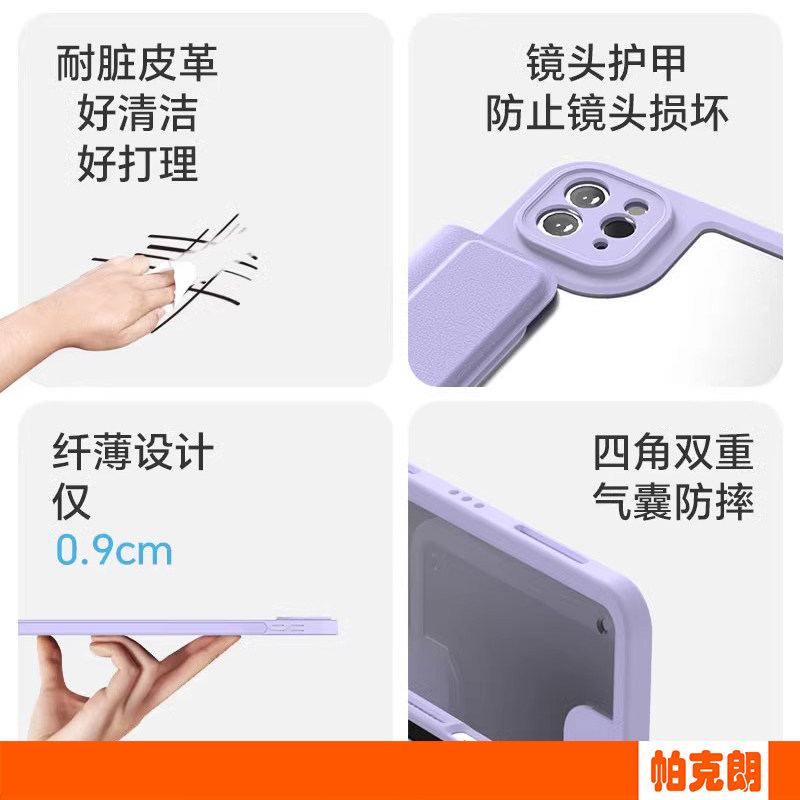 耐脏皮革
好清洁
好打理

镜头护甲
防止镜头损坏

纤薄设计
仅
0.9cm

四角双重
气囊防摔

帕克朗