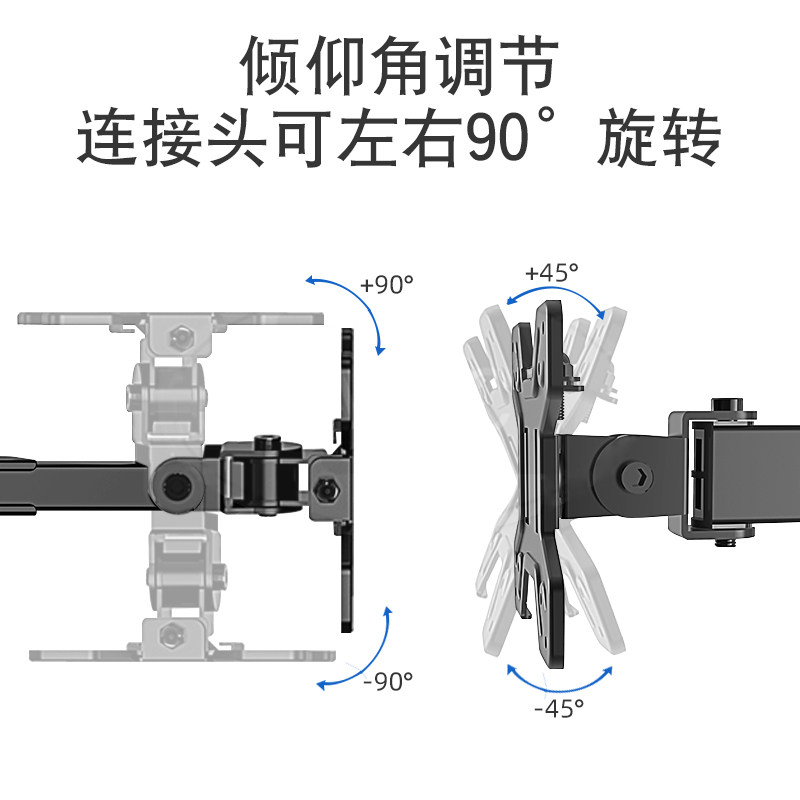 倾仰角调节
连接头可左右90°旋转

+90°

-90°

+45°

-45°