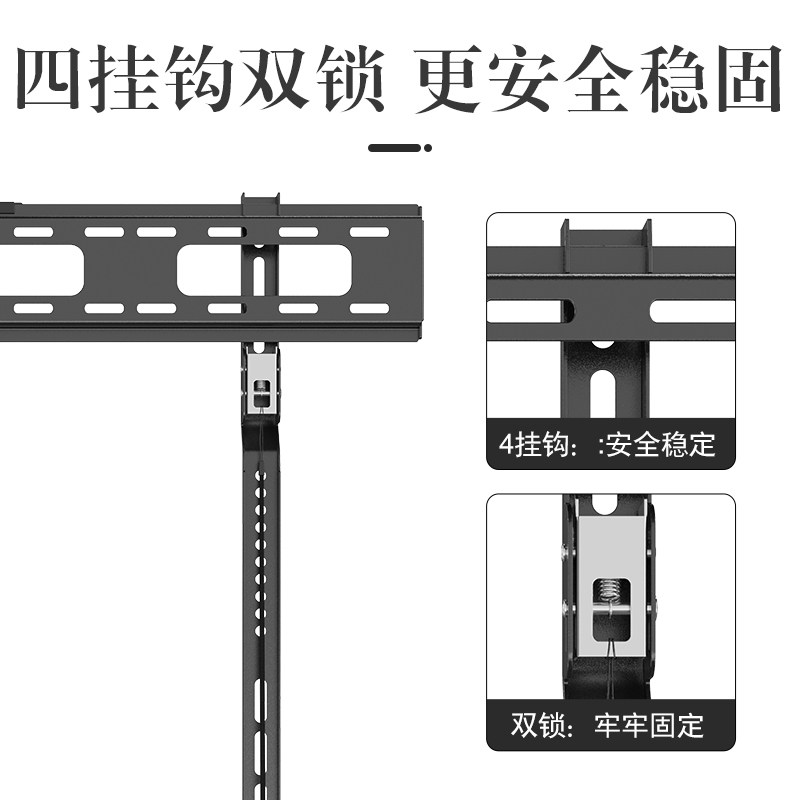 四挂钩双锁 更安全稳固

4挂钩：:安全稳定

双锁：牢牢固定