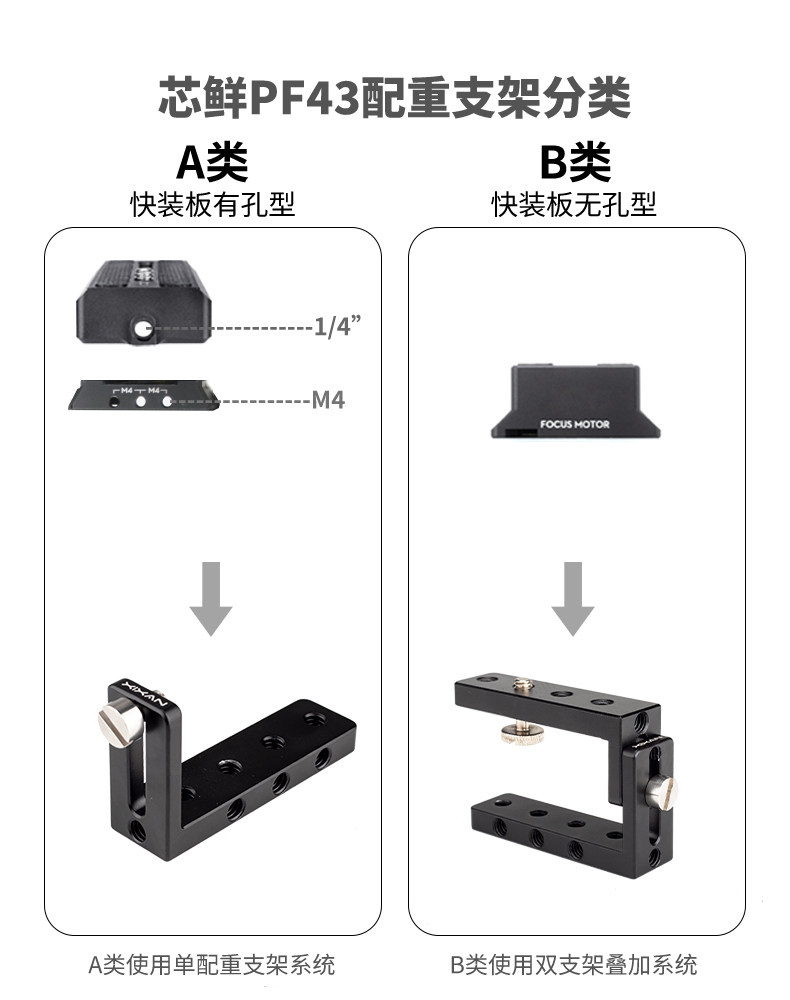 芯鲜PF43配重支架分类

A类
快装板有孔型

1/4”

M4 M4

M4

XIXIAN

A类使用单配重支架系统

B类
快装板无孔型

FOCUS MOTOR

XIXIAN

B类使用双支架叠加系统