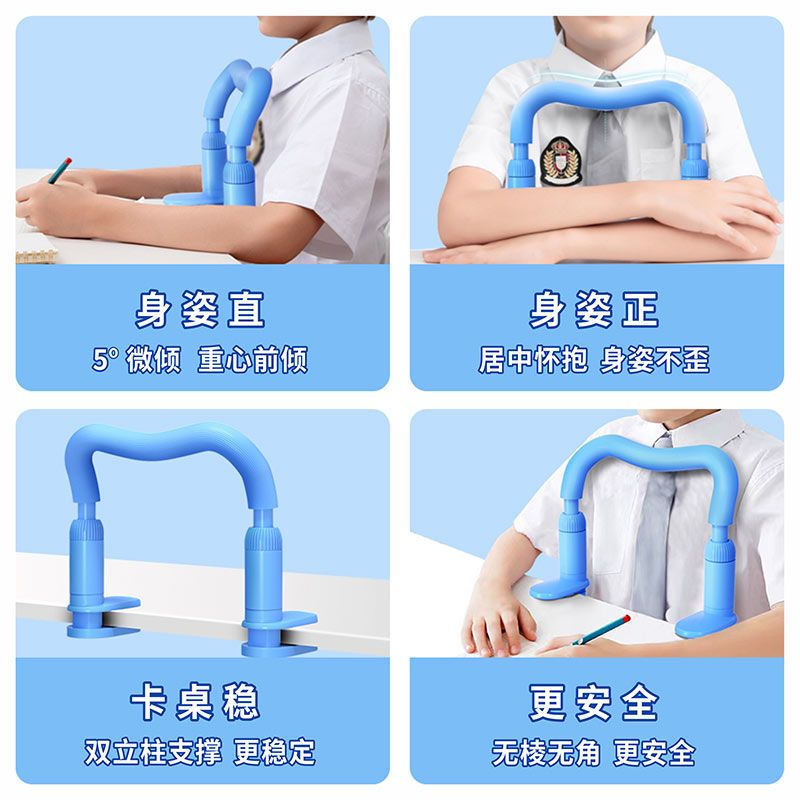 身姿直
5° 微倾 重心前倾

身姿正
居中怀抱 身姿不歪

卡桌稳
双立柱支撑 更稳定

更安全
无棱无角 更安全