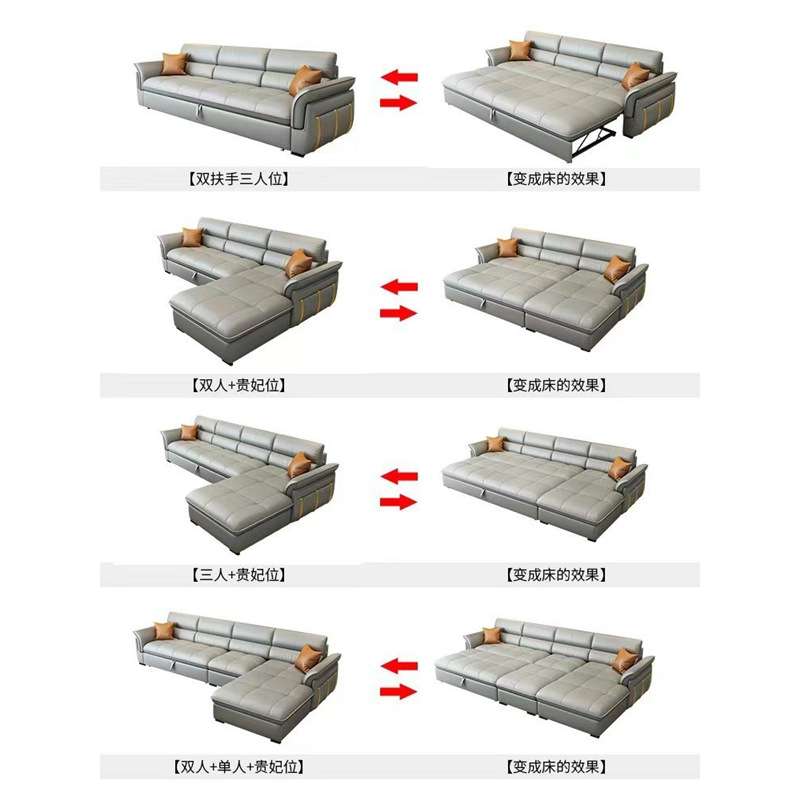 【双扶手三人位】

【变成床的效果】

【双人+贵妃位】

【变成床的效果】

【三人+贵妃位】

【变成床的效果】

【双人+单人+贵妃位】

【变成床的效果】