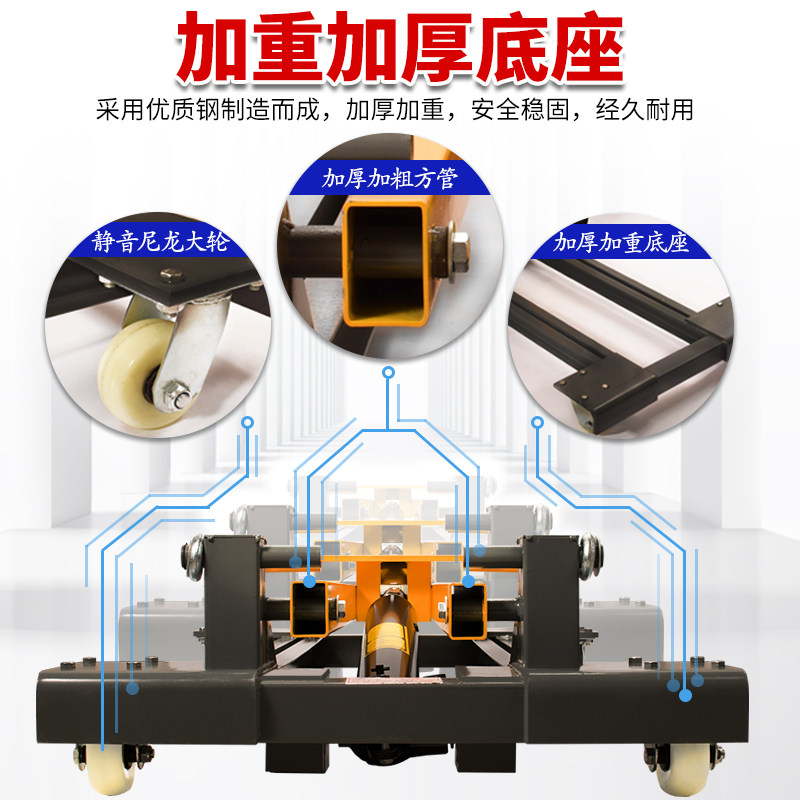 加重加厚底座

采用优质钢制造而成，加厚加重，安全稳固，经久耐用

静音尼龙大轮

加厚加粗方管

加厚加重底座