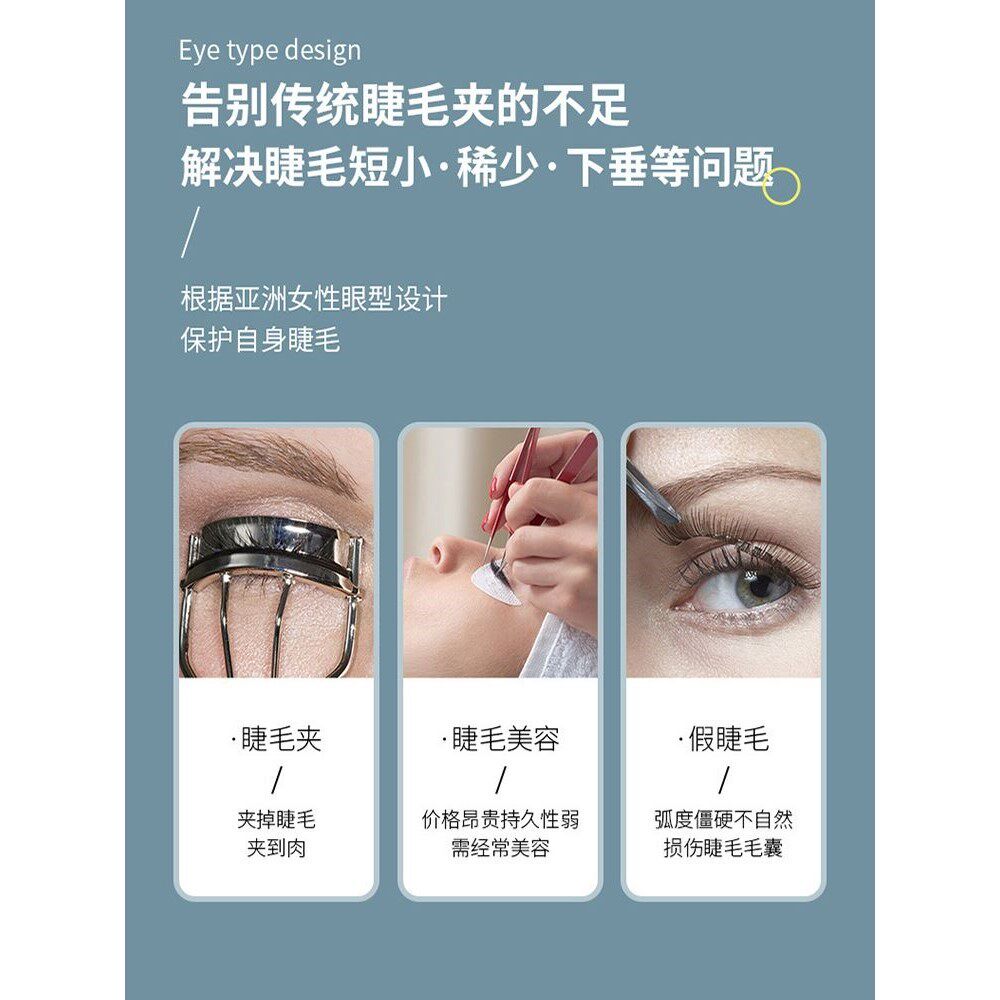 Eye type design

告别传统睫毛夹的不足
解决睫毛短小·稀少·下垂等问题

/

根据亚洲女性眼型设计
保护自身睫毛

·睫毛夹
/
夹掉睫毛
夹到肉

·睫毛美容
/
价格昂贵持久性弱
需经常美容

·假睫毛
/
弧度僵硬不自然
损伤睫毛毛囊