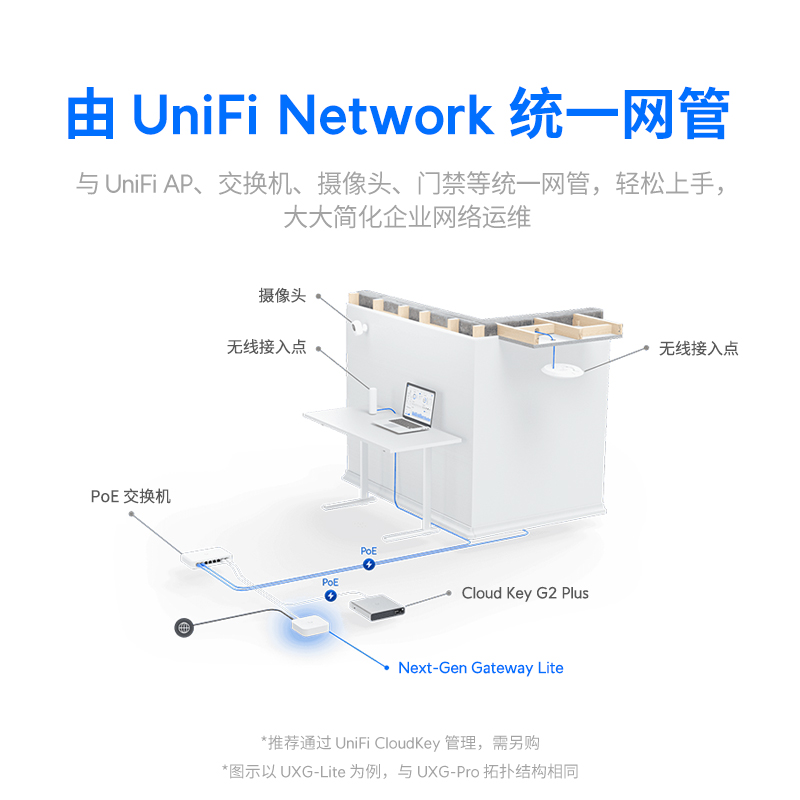 由 UniFi Network 统一网管

与 UniFi AP、交换机、摄像头、门禁等统一网管，轻松上手，大大简化企业网络运维

摄像头

无线接入点

无线接入点

PoE 交换机

PoE

PoE

Cloud Key G2 Plus

Next-Gen Gateway Lite

*推荐通过 UniFi CloudKey 管理，需另购

*图示以 UXG-Lite 为例，与 UXG-Pro 拓扑结构相同