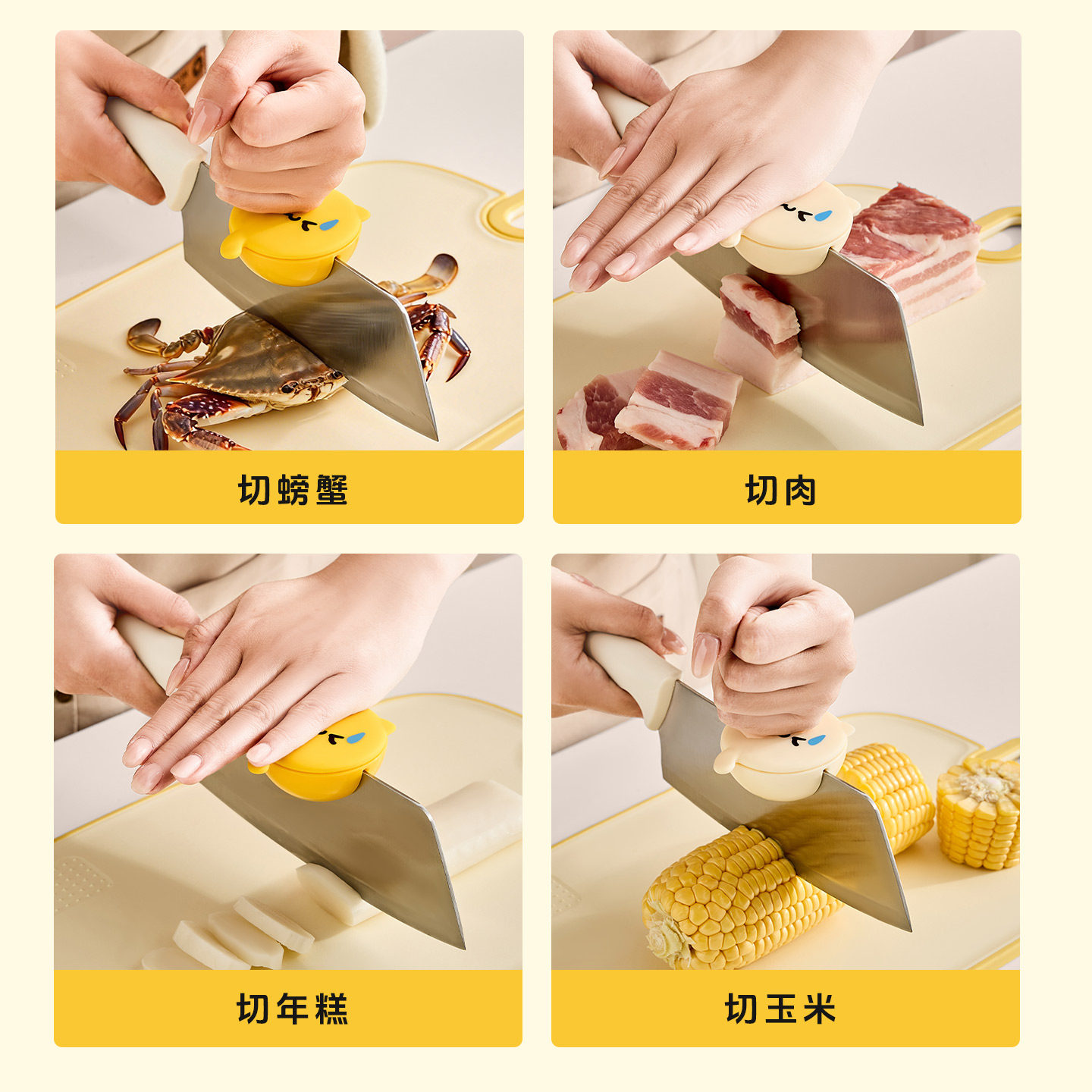 切螃蟹

切肉

切年糕

切玉米