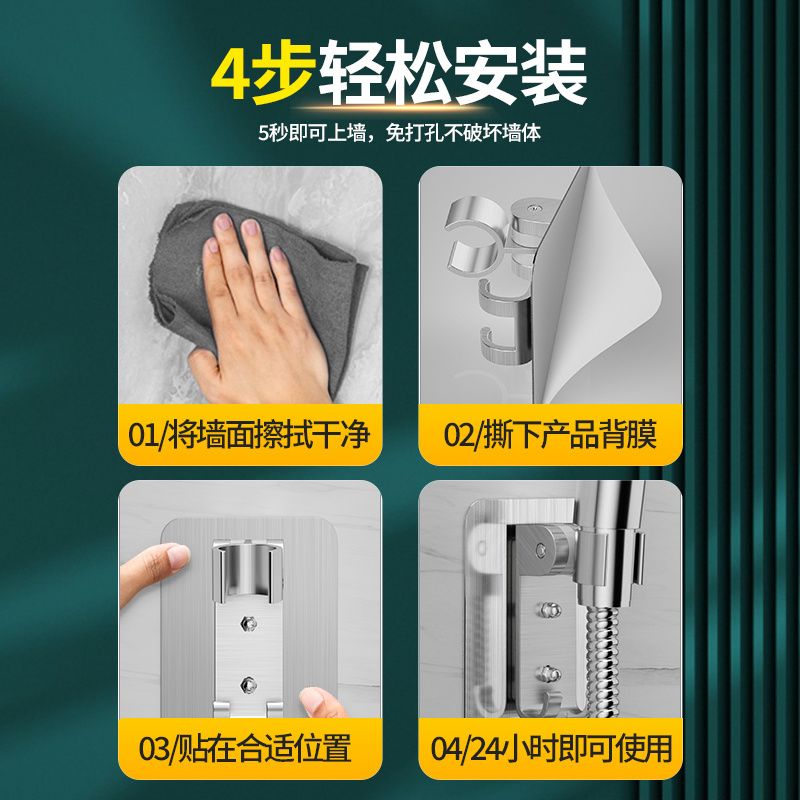 4步轻松安装

5秒即可上墙，免打孔不破坏墙体

01/将墙面擦拭干净

02/撕下产品背膜

03/贴在合适位置

04/24小时即可使用