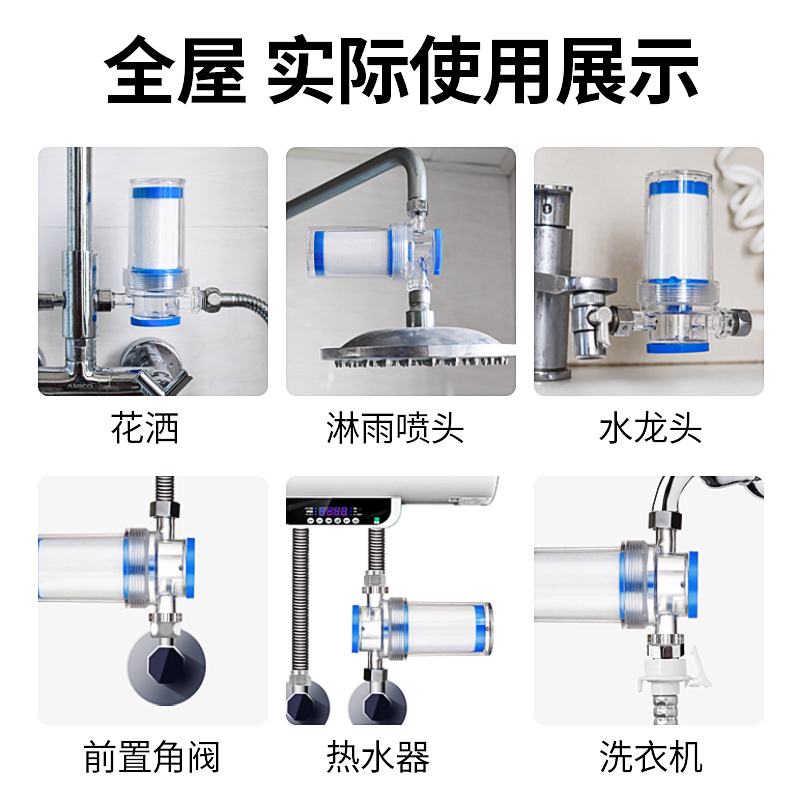 全屋 实际使用展示

花洒

淋雨喷头

水龙头

前置角阀

热水器

洗衣机