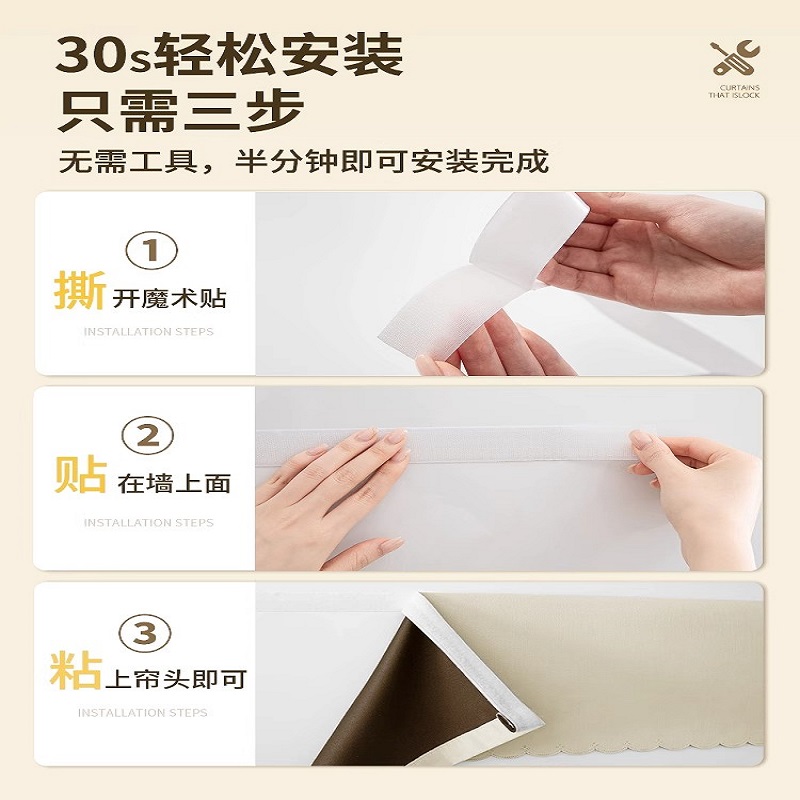 30s轻松安装
只需三步

CURTAINS THAT ISLOCK

无需工具，半分钟即可安装完成

①
撕 开魔术贴
INSTALLATION STEPS

②
贴 在墙上面
INSTALLATION STEPS

③
粘 上帘头即可
INSTALLATION STEPS