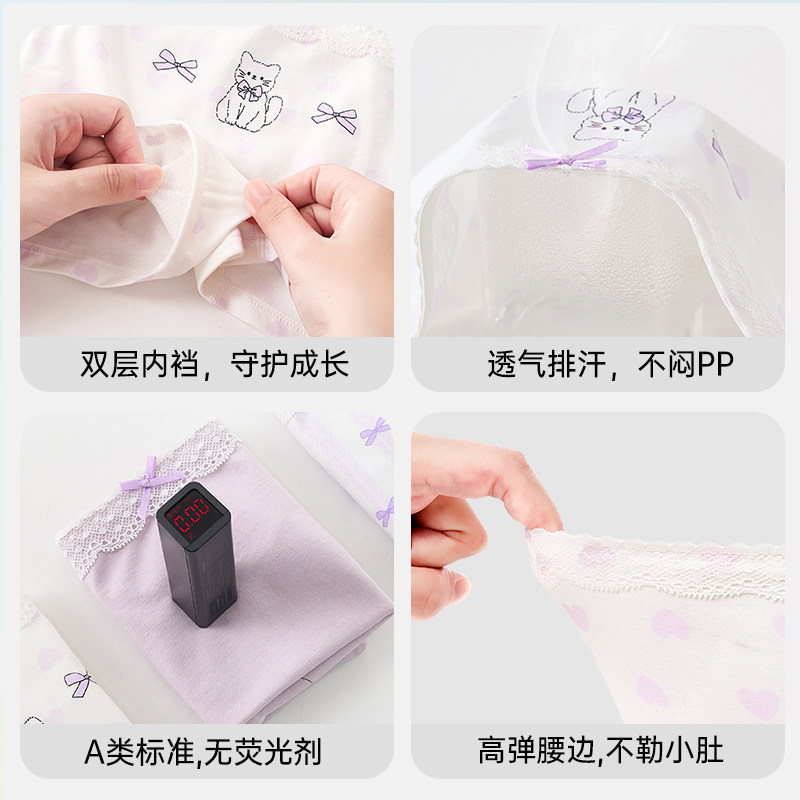 双层内裆，守护成长

透气排汗，不闷PP

0.00

A类标准,无荧光剂

高弹腰边,不勒小肚