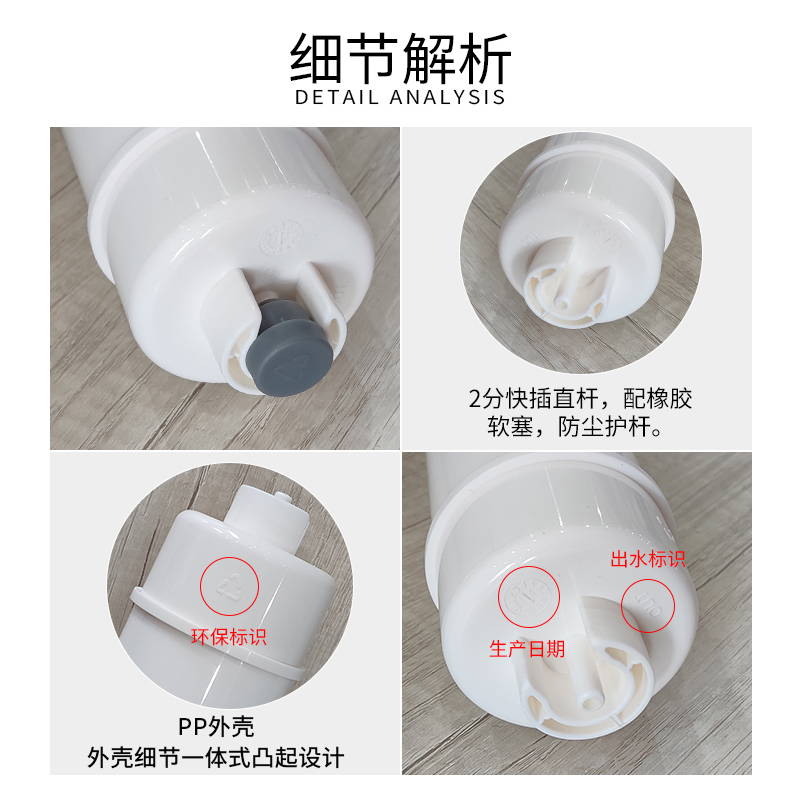 细节解析
DETAIL ANALYSIS

2分快插直杆，配橡胶软塞，防尘护杆。

环保标识

PP外壳
外壳细节一体式凸起设计

出水标识

OUT

生产日期