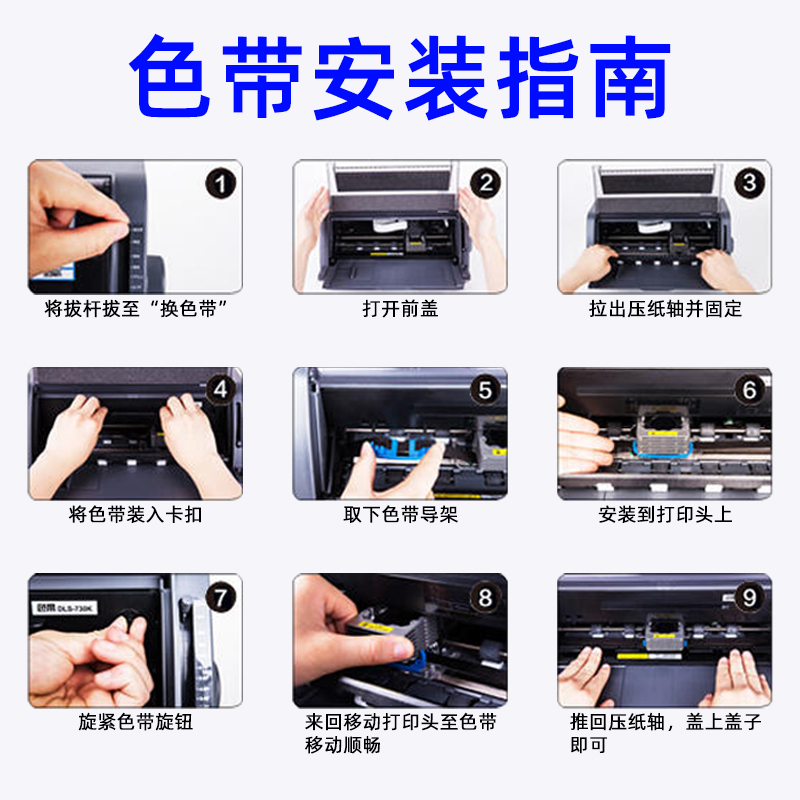 色带安装指南

1
将拔杆拔至“换色带”

2
打开前盖

3
拉出压纸轴并固定

4
将色带装入卡扣

5
取下色带导架

6
安装到打印头上

7
DLS-730K
旋紧色带旋钮

8
来回移动打印头至色带移动顺畅

9
推回压纸轴，盖上盖子即可