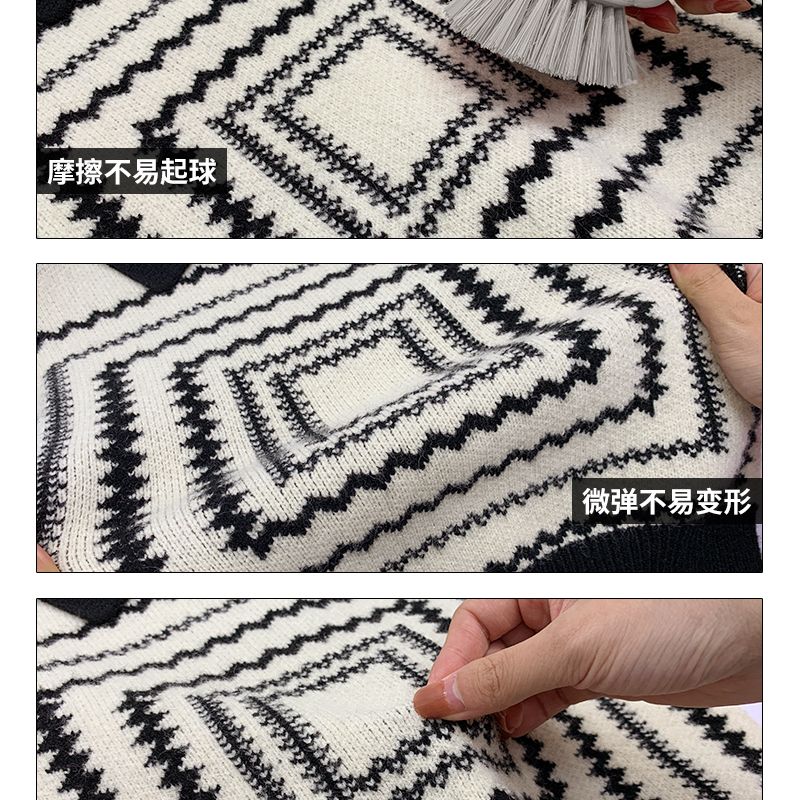 摩擦不易起球

微弹不易变形