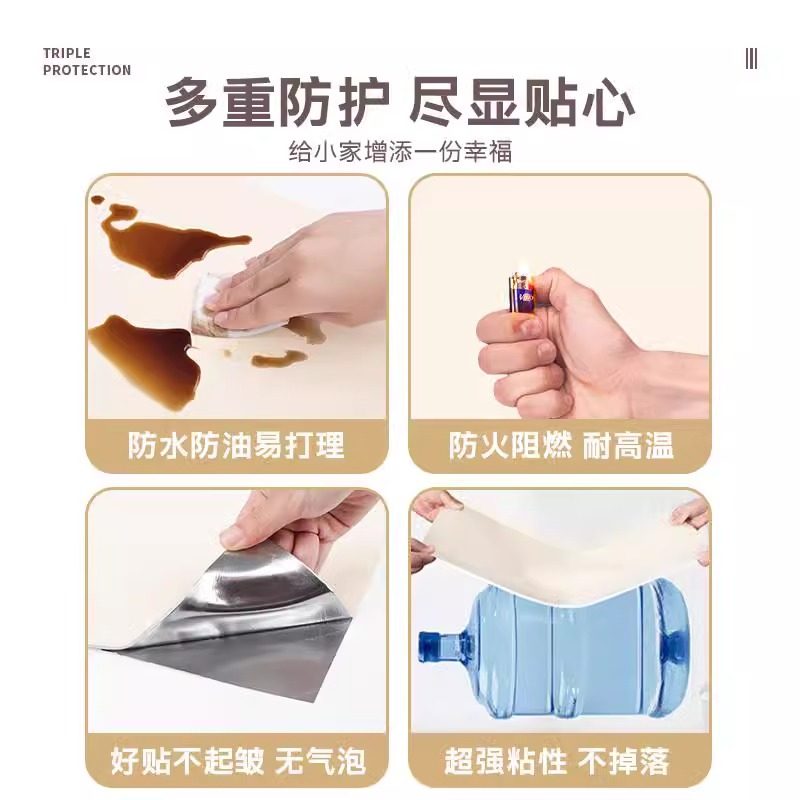 TRIPLE
PROTECTION

多重防护 尽显贴心

给小家增添一份幸福

防水防油易打理

防火阻燃 耐高温

好贴不起皱 无气泡

超强粘性 不掉落