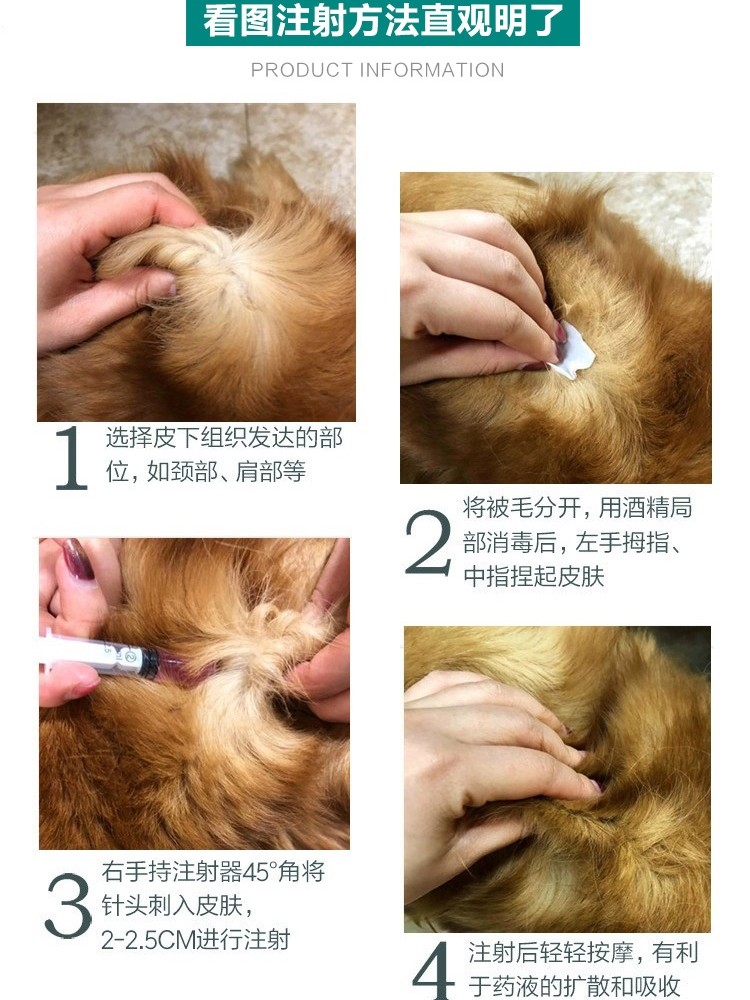 看图注射方法直观明了

PRODUCT INFORMATION

1 选择皮下组织发达的部位，如颈部、肩部等

2 将被毛分开，用酒精局部消毒后，左手拇指、中指捏起皮肤

3 右手持注射器45°角将针头刺入皮肤，2-2.5CM进行注射

4 注射后轻轻按摩，有利于药液的扩散和吸收