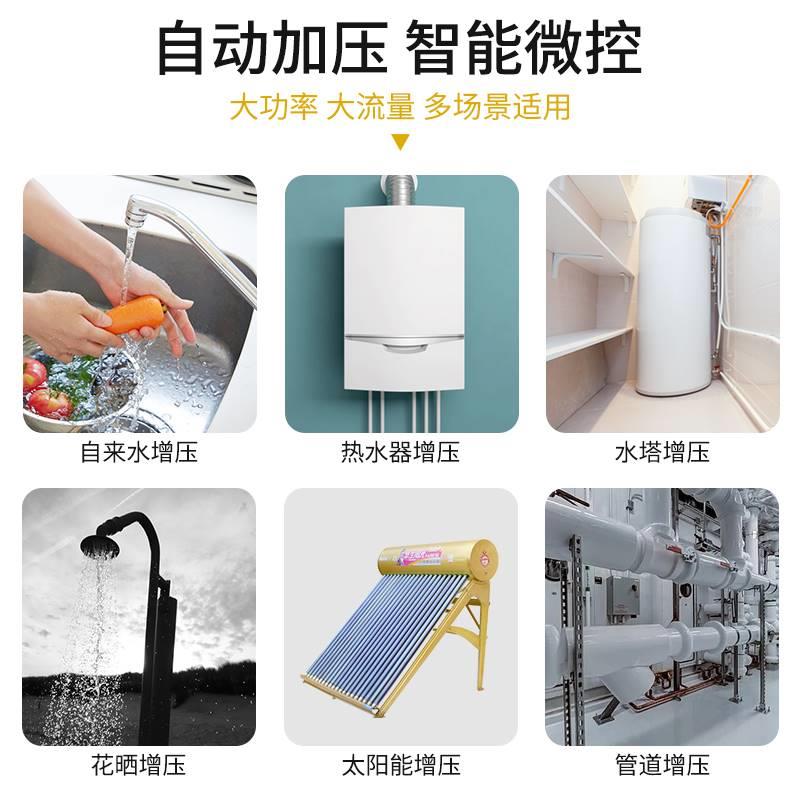 自动加压 智能微控

大功率 大流量 多场景适用

自来水增压

热水器增压

水塔增压

花晒增压

太阳能增压

管道增压