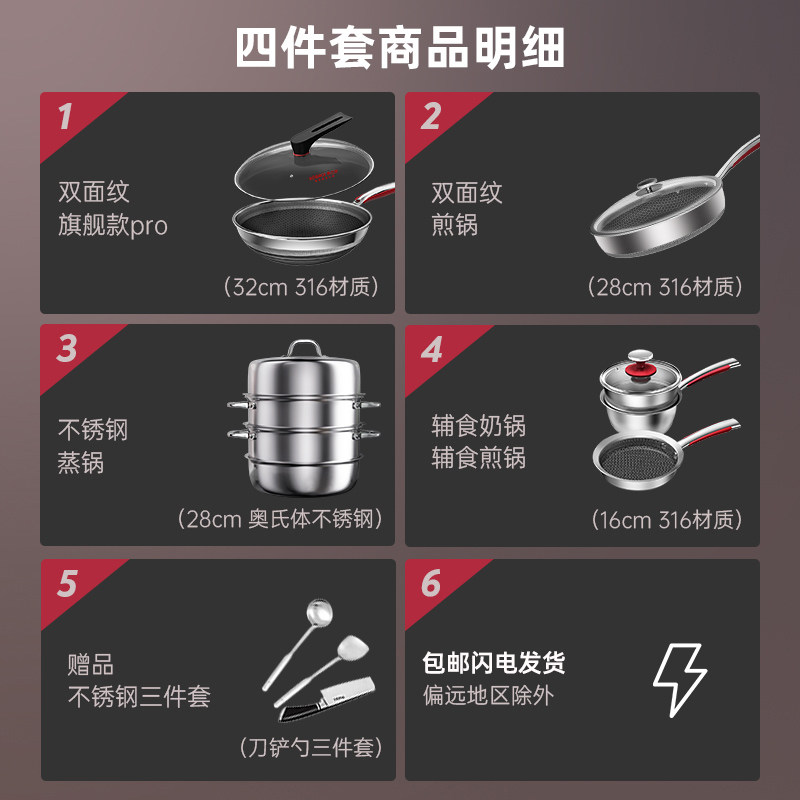 四件套商品明细

1
双面纹
旗舰款pro
（32cm 316材质）

2
双面纹
煎锅
（28cm 316材质）

3
不锈钢
蒸锅
（28cm 奥氏体不锈钢）

4
辅食奶锅
辅食煎锅
（16cm 316材质）

5
赠品
不锈钢三件套
（刀铲勺三件套）

6
包邮闪电发货
偏远地区除外