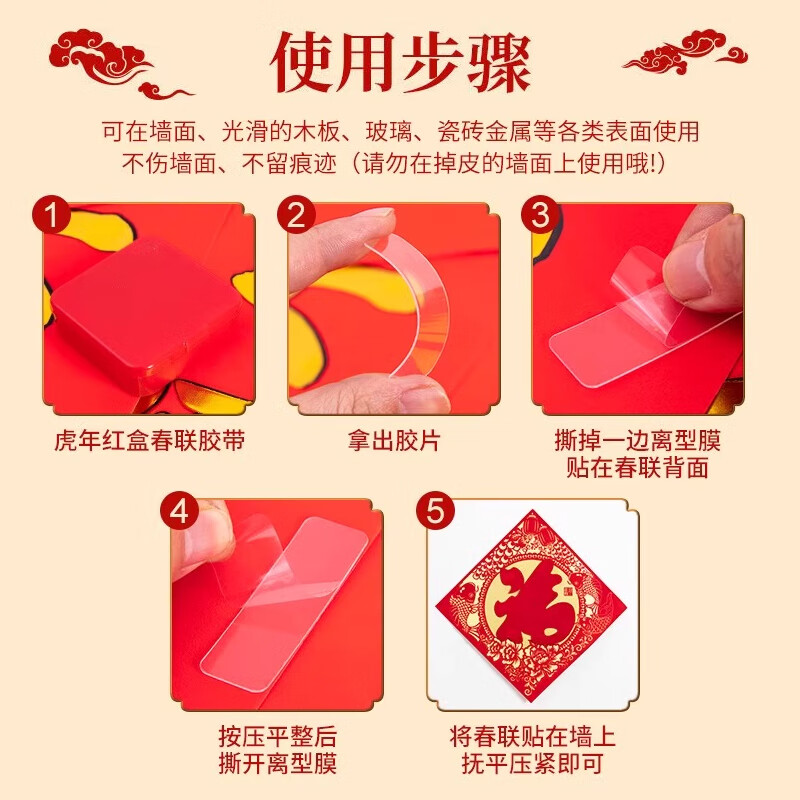 使用步骤

可在墙面、光滑的木板、玻璃、瓷砖金属等各类表面使用
不伤墙面、不留痕迹（请勿在掉皮的墙面上使用哦!）

1
虎年红盒春联胶带

2
拿出胶片

3
撕掉一边离型膜
贴在春联背面

4
按压平整后
撕开离型膜

5
福
将春联贴在墙上
抚平压紧即可