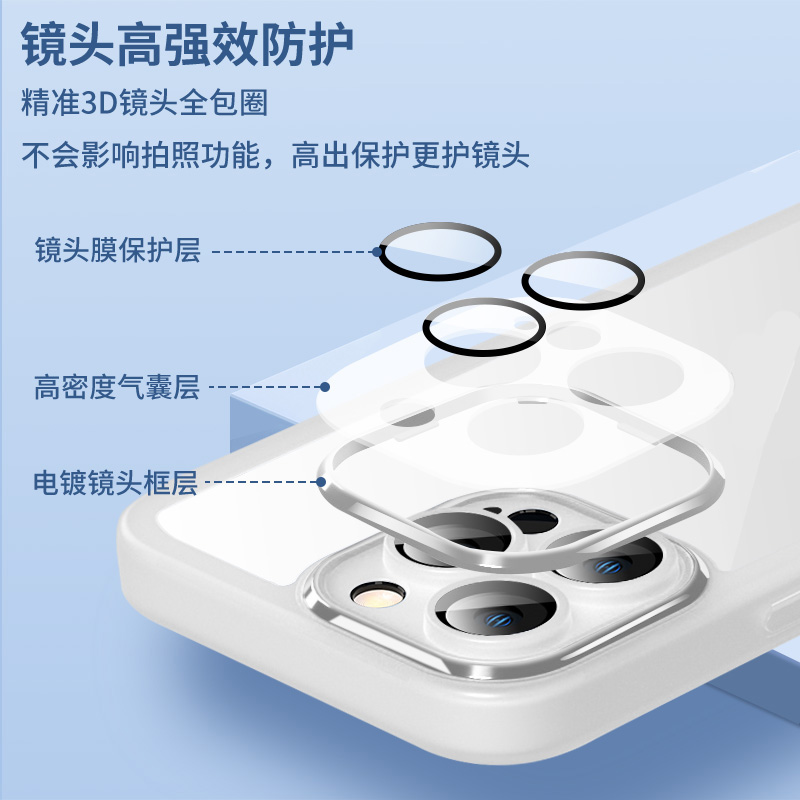 镜头高强效防护

精准3D镜头全包圈

不会影响拍照功能，高出保护更护镜头

镜头膜保护层

高密度气囊层

电镀镜头框层