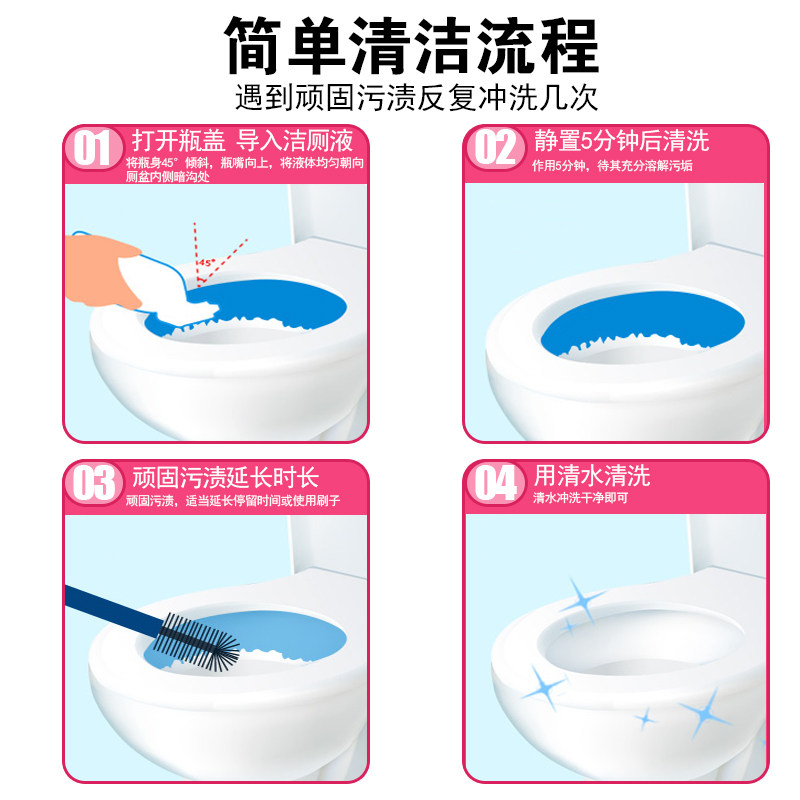 简单清洁流程
遇到顽固污渍反复冲洗几次

01 打开瓶盖 导入洁厕液
将瓶身45°倾斜，瓶嘴向上，将液体均匀朝向厕盆内侧暗沟处

45°

02 静置5分钟后清洗
作用5分钟，待其充分溶解污垢

03 顽固污渍延长时长
顽固污渍，适当延长停留时间或使用刷子

04 用清水清洗
清水冲洗干净即可