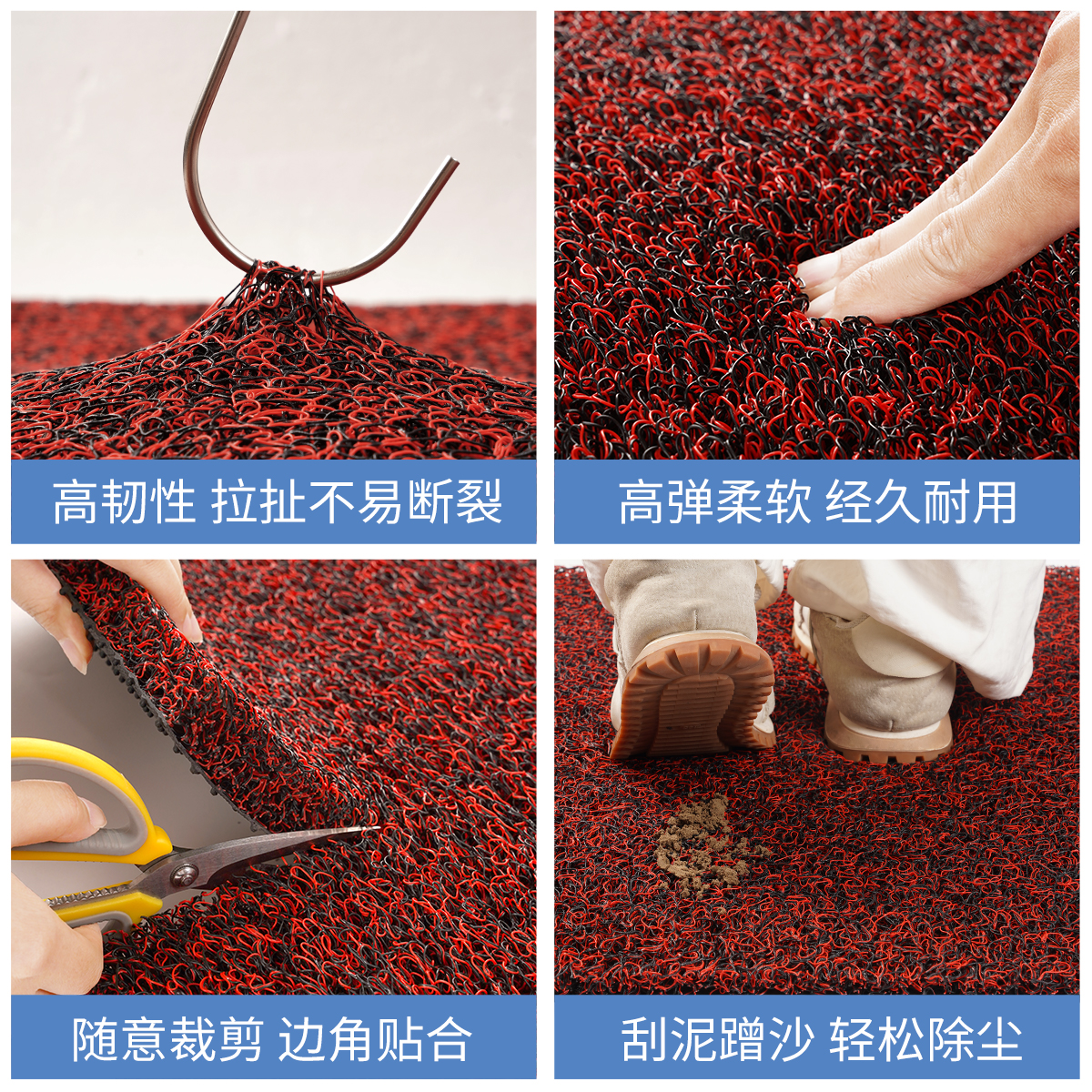 高韧性 拉扯不易断裂

高弹柔软 经久耐用

随意裁剪 边角贴合

刮泥蹭沙 轻松除尘