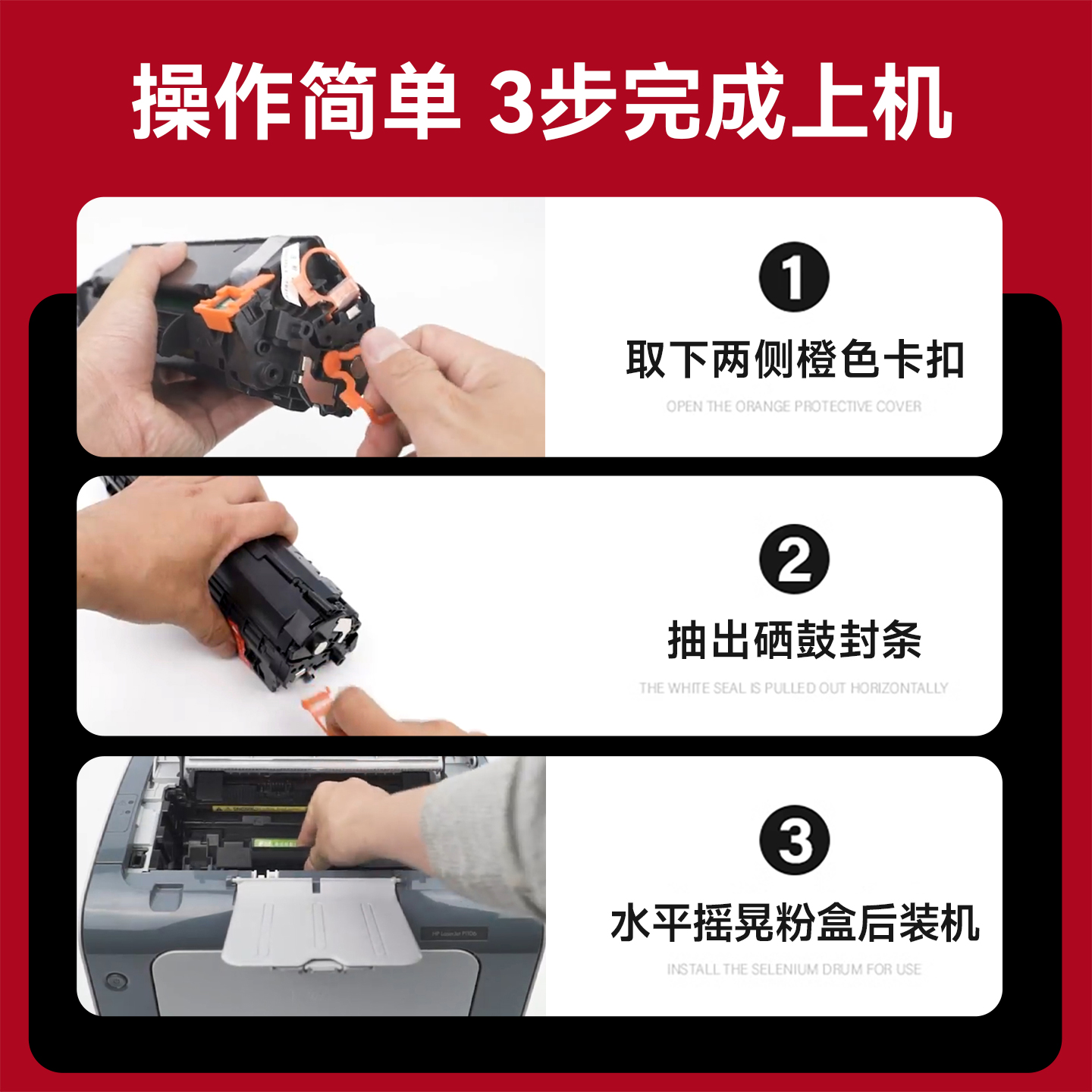 操作简单 3步完成上机

1
取下两侧橙色卡扣
OPEN THE ORANGE PROTECTIVE COVER

2
抽出硒鼓封条
THE WHITE SEAL IS PULLED OUT HORIZONTALLY

3
水平摇晃粉盒后装机
INSTALL THE SELENIUM DRUM FOR USE