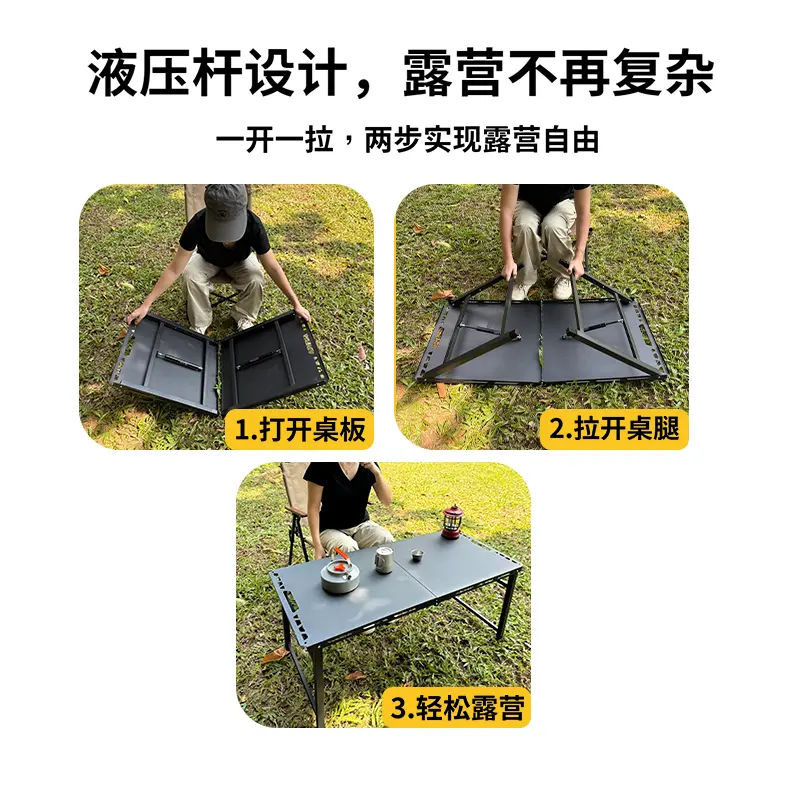 液压杆设计，露营不再复杂

一开一拉，两步实现露营自由

1.打开桌板

2.拉开桌腿

3.轻松露营