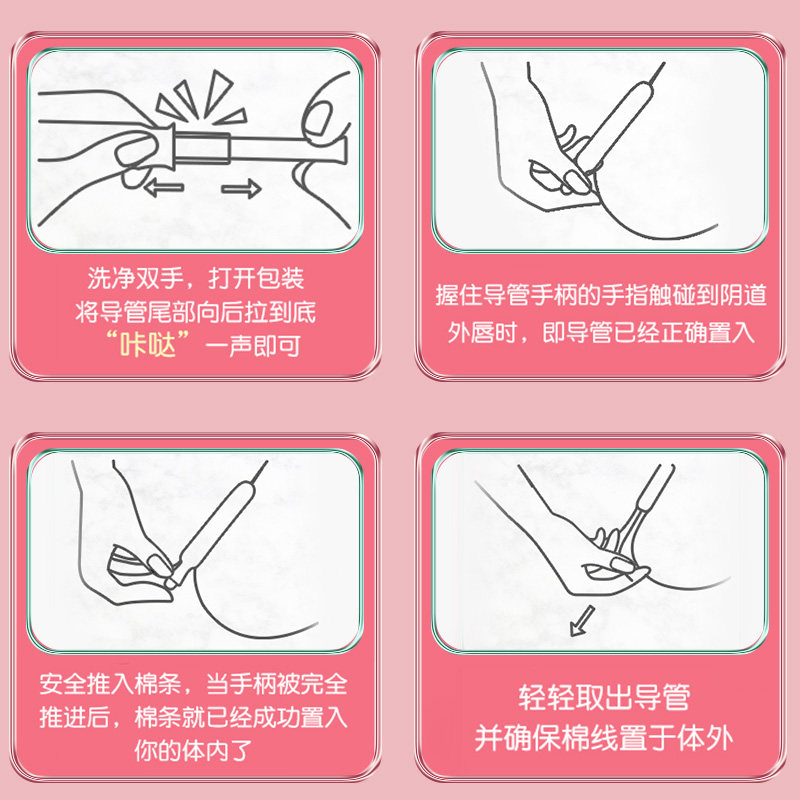 洗净双手，打开包装
将导管尾部向后拉到底
“咔哒”一声即可

握住导管手柄的手指触碰到阴道外唇时，即导管已经正确置入

安全推入棉条，当手柄被完全推进后，棉条就已经成功置入你的体内了

轻轻取出导管
并确保棉线置于体外