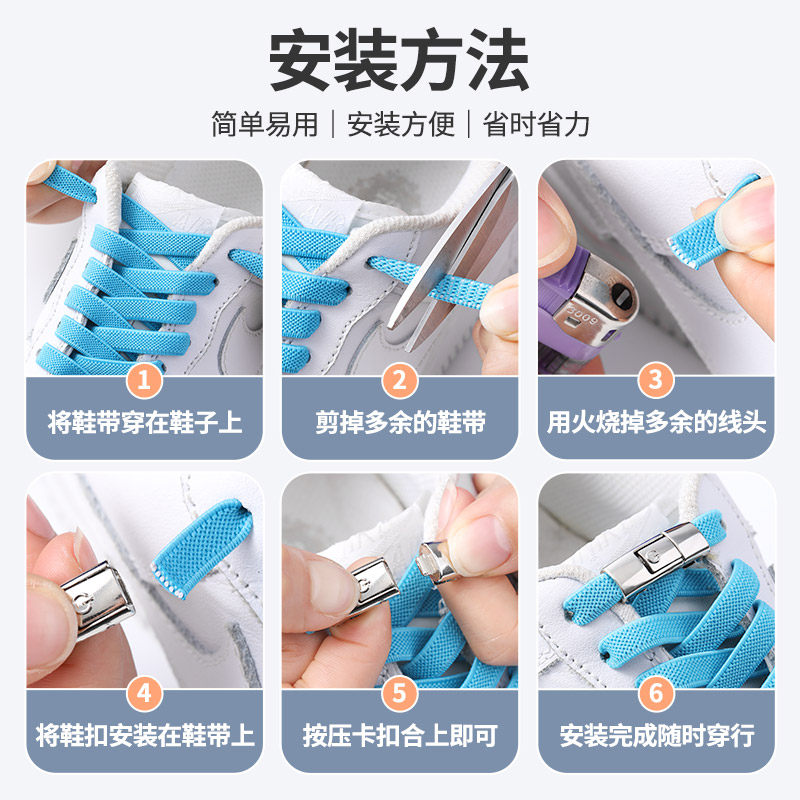 安装方法

简单易用 | 安装方便 | 省时省力

1
将鞋带穿在鞋子上

2
剪掉多余的鞋带

3
用火烧掉多余的线头

4
将鞋扣安装在鞋带上

5
按压卡扣合上即可

6
安装完成随时穿行