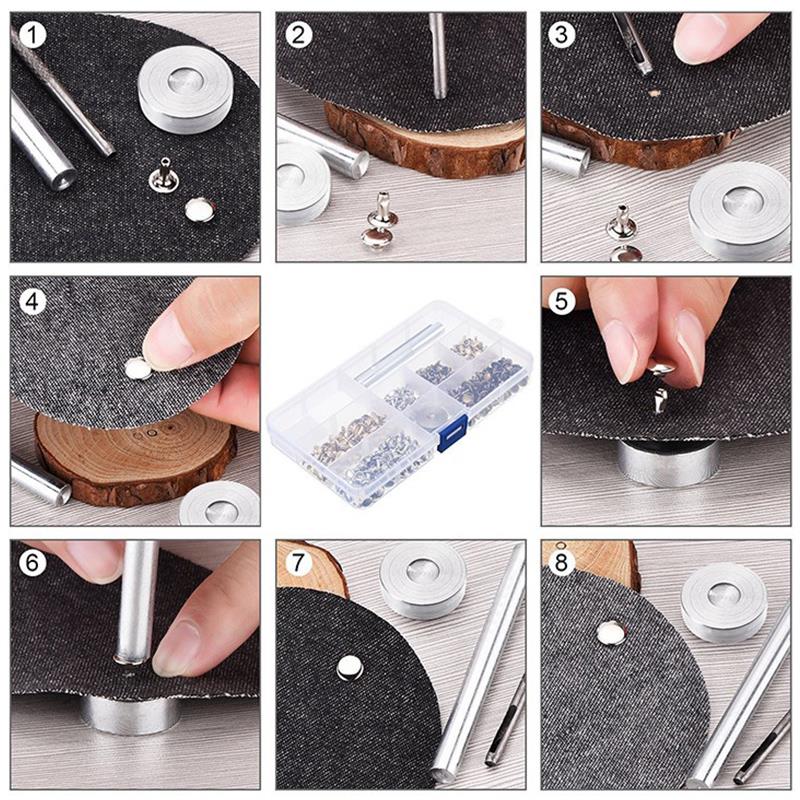 1

2

3

4

5

6

7

8