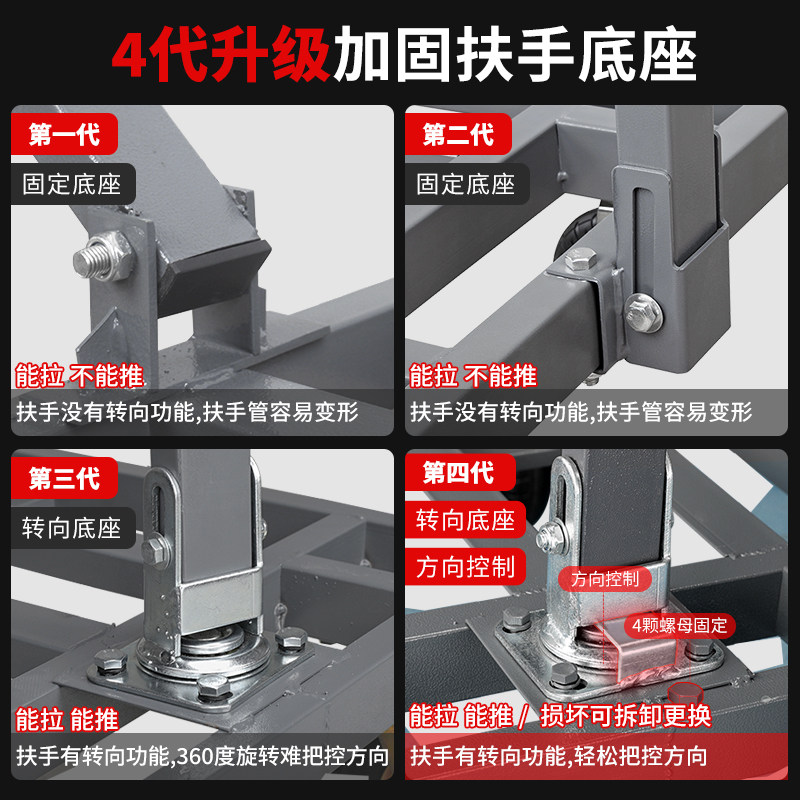 4代升级加固扶手底座

第一代
固定底座
能拉 不能推
扶手没有转向功能,扶手管容易变形

第二代
固定底座
能拉 不能推
扶手没有转向功能,扶手管容易变形

第三代
转向底座
能拉 能推
扶手有转向功能,360度旋转难把控方向

第四代
转向底座
方向控制
方向控制
4颗螺母固定
能拉 能推 / 损坏可拆卸更换
扶手有转向功能,轻松把控方向