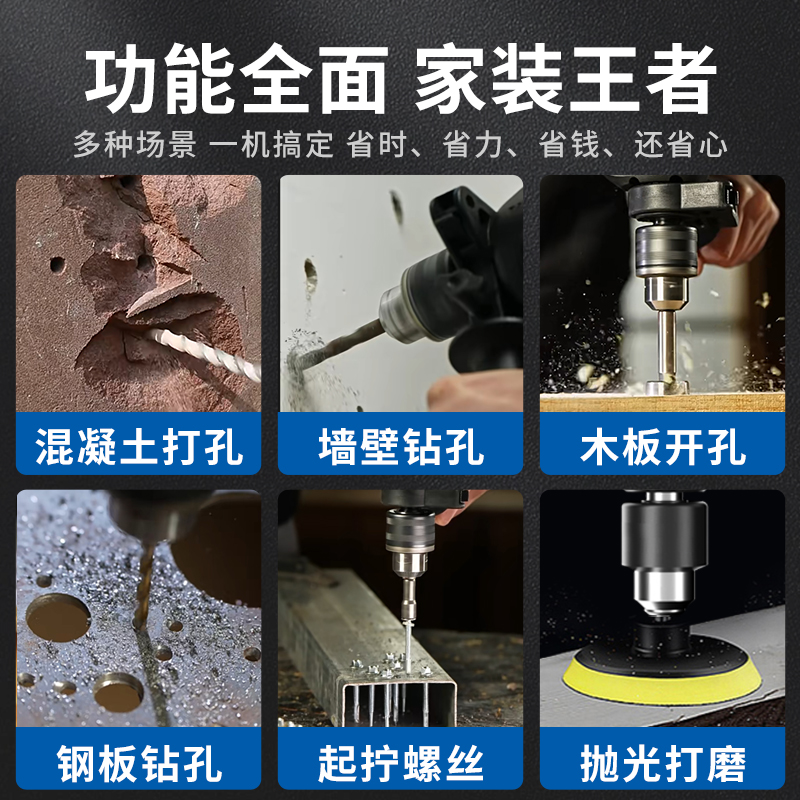 功能全面 家装王者

多种场景 一机搞定 省时、省力、省钱、还省心

混凝土打孔

墙壁钻孔

木板开孔

钢板钻孔

起拧螺丝

抛光打磨