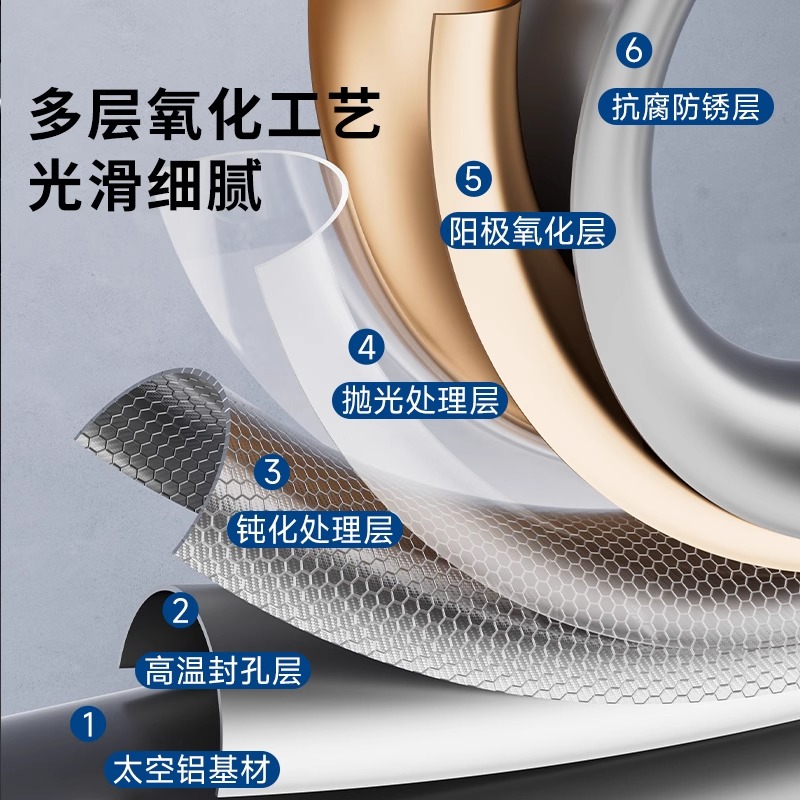 多层氧化工艺
光滑细腻

6
抗腐防锈层

5
阳极氧化层

4
抛光处理层

3
钝化处理层

2
高温封孔层

1
太空铝基材