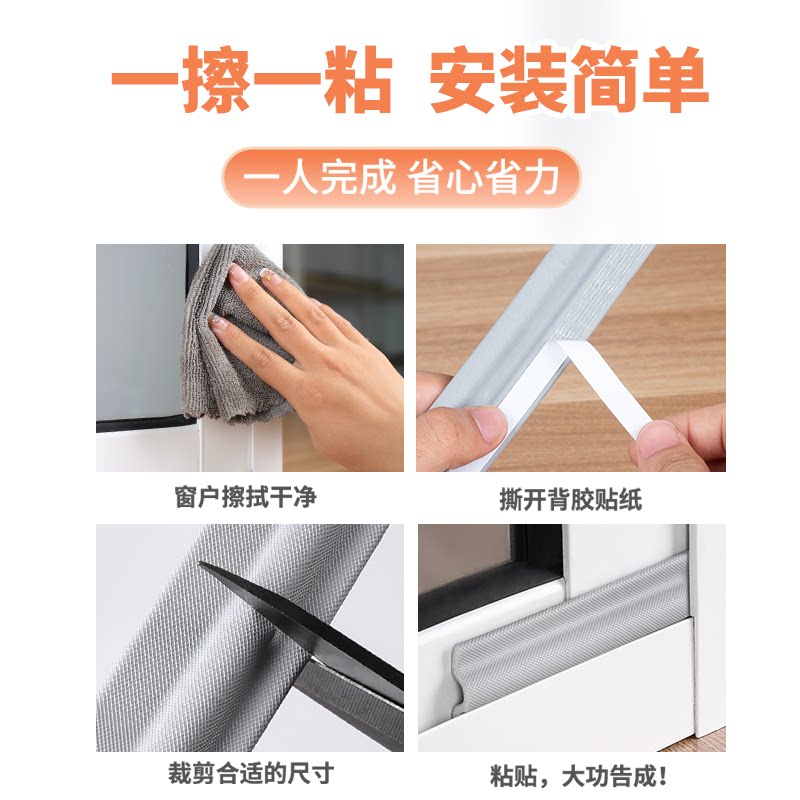 一擦一粘 安装简单

一人完成 省心省力

窗户擦拭干净

撕开背胶贴纸

裁剪合适的尺寸

粘贴，大功告成！