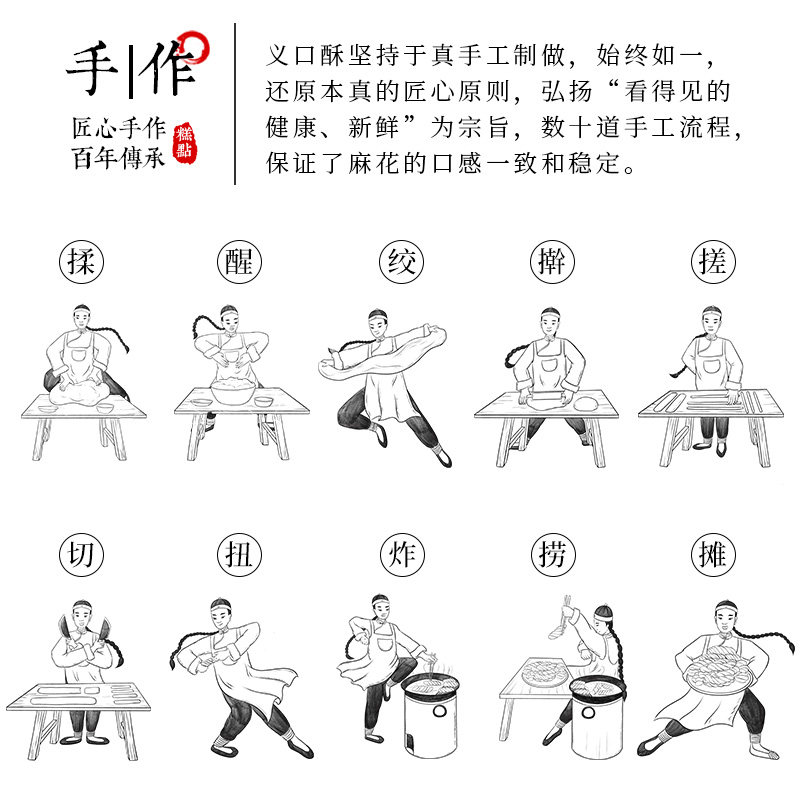 手|作

匠心手作
百年傳承
糕點

义口酥坚持于真手工制做，始终如一，还原本真的匠心原则，弘扬“看得见的健康、新鲜”为宗旨，数十道手工流程，保证了麻花的口感一致和稳定。

揉 醒 绞 擀 搓

切 扭 炸 捞 摊