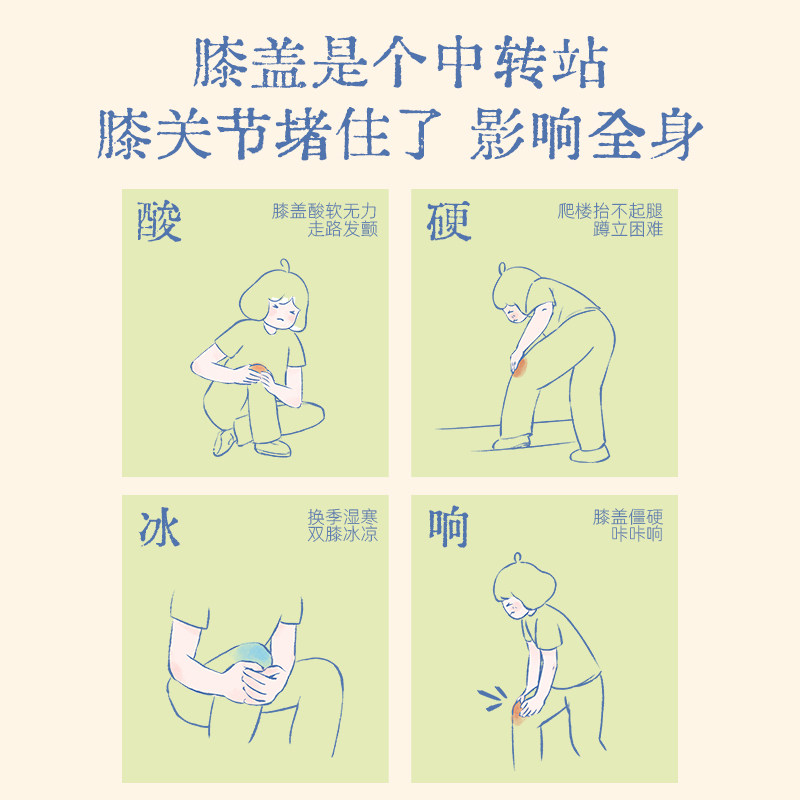 膝盖是个中转站
膝关节堵住了 影响全身

酸
膝盖酸软无力
走路发颤

硬
爬楼抬不起腿
蹲立困难

冰
换季湿寒
双膝冰凉

响
膝盖僵硬
咔咔响