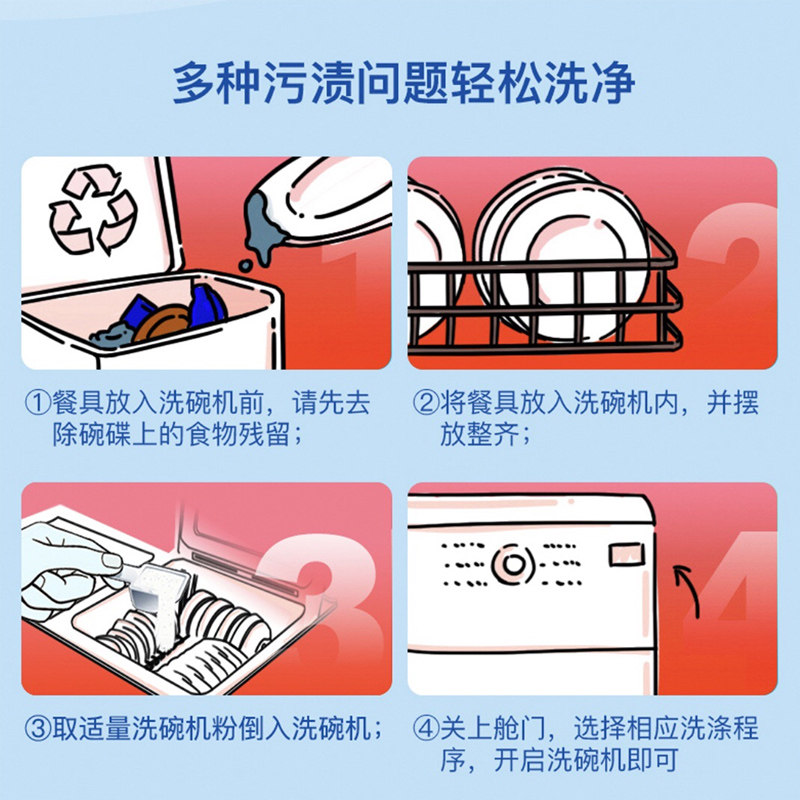 多种污渍问题轻松洗净

1

2

①餐具放入洗碗机前，请先去除碗碟上的食物残留；

②将餐具放入洗碗机内，并摆放整齐；

3

4

③取适量洗碗机粉倒入洗碗机；

④关上舱门，选择相应洗涤程序，开启洗碗机即可