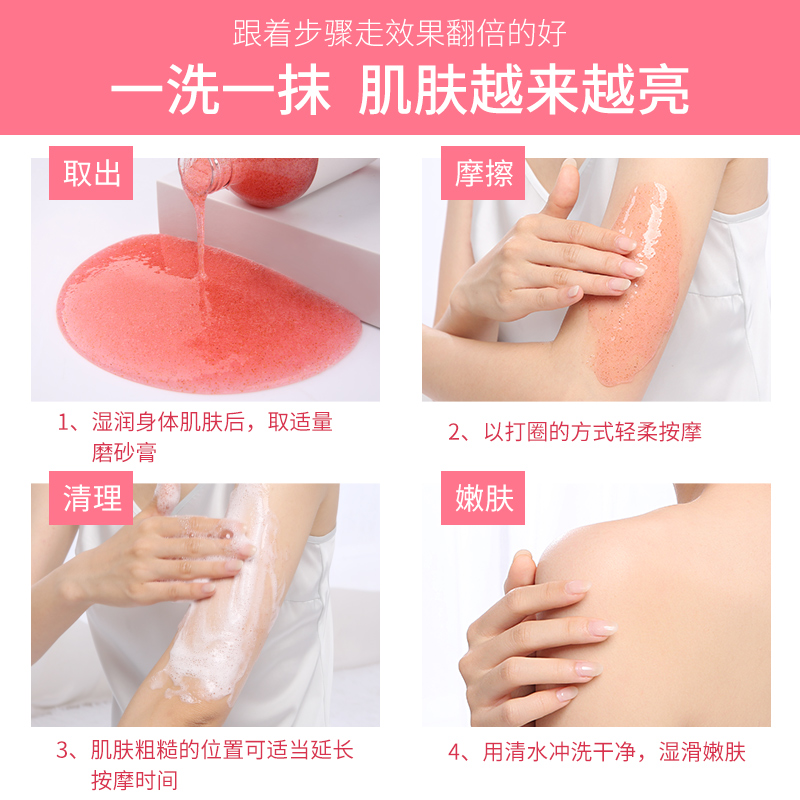 跟着步骤走效果翻倍的好

一洗一抹 肌肤越来越亮

取出

1、湿润身体肌肤后，取适量磨砂膏

摩擦

2、以打圈的方式轻柔按摩

清理

3、肌肤粗糙的位置可适当延长按摩时间

嫩肤

4、用清水冲洗干净，湿滑嫩肤