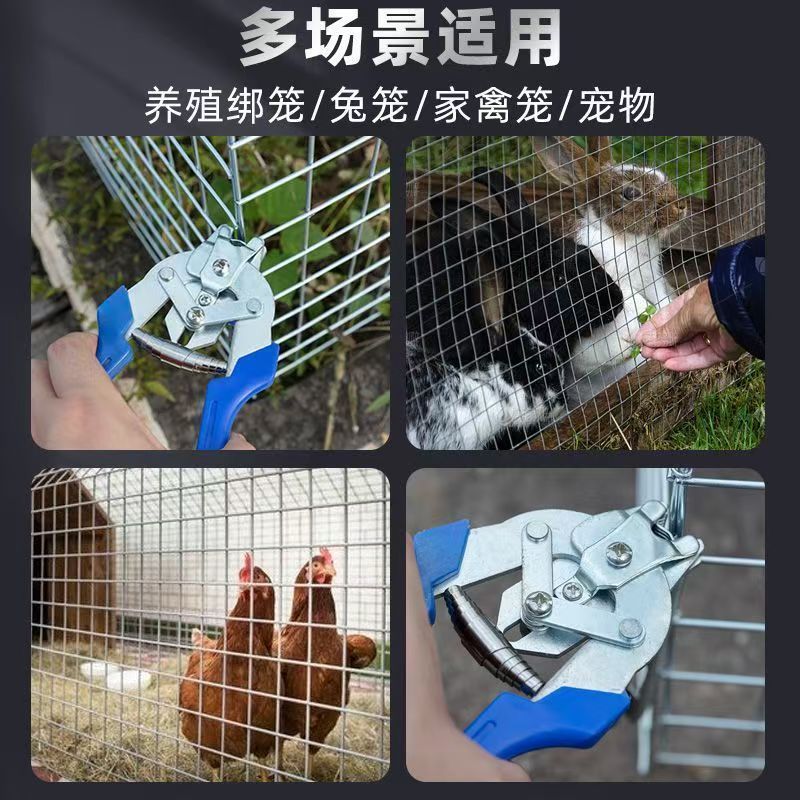 多场景适用

养殖绑笼/兔笼/家禽笼/宠物