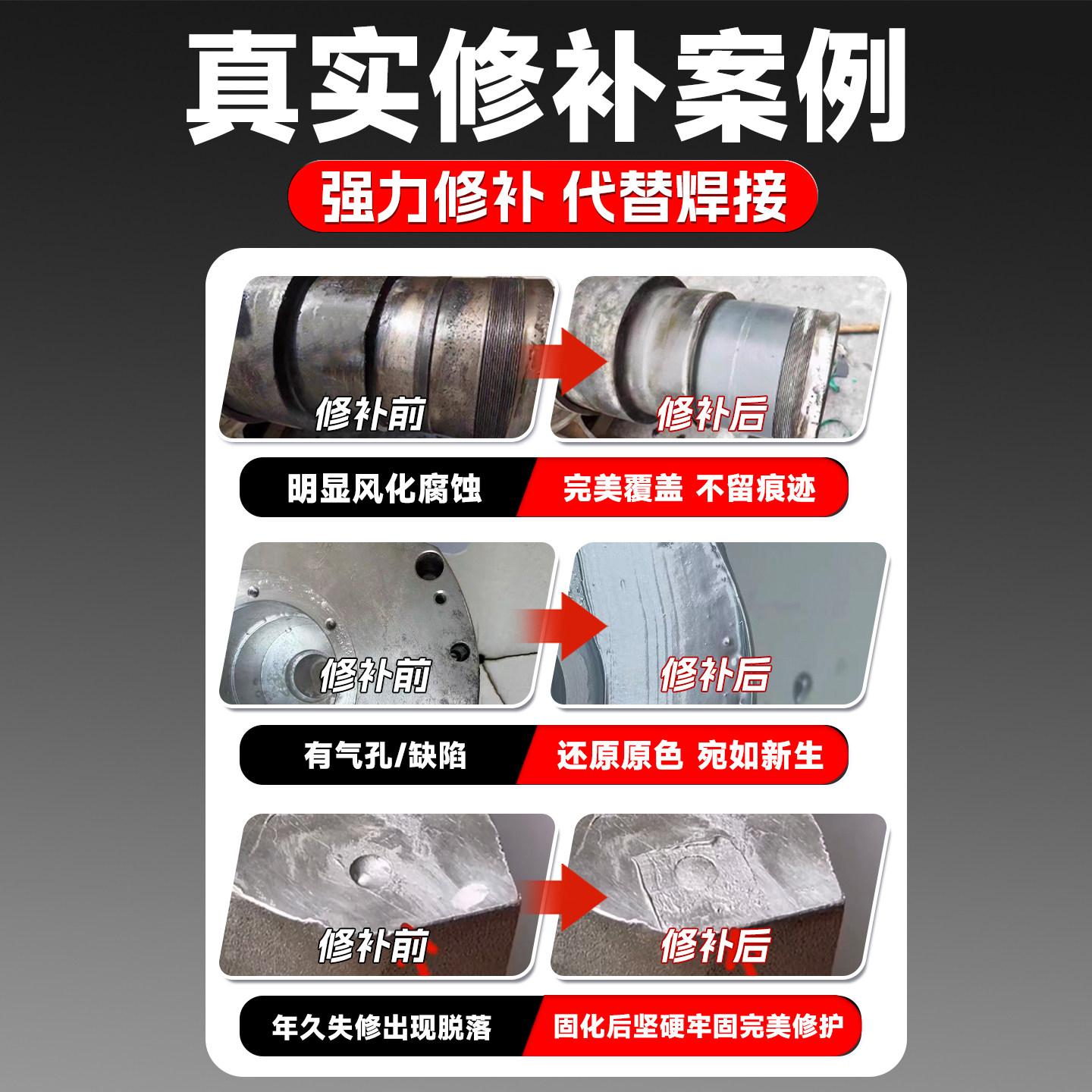 真实修补案例

强力修补 代替焊接

修补前

修补后

明显风化腐蚀

完美覆盖 不留痕迹

修补前

修补后

有气孔/缺陷

还原原色 宛如新生

修补前

修补后

年久失修出现脱落

固化后坚硬牢固完美修护