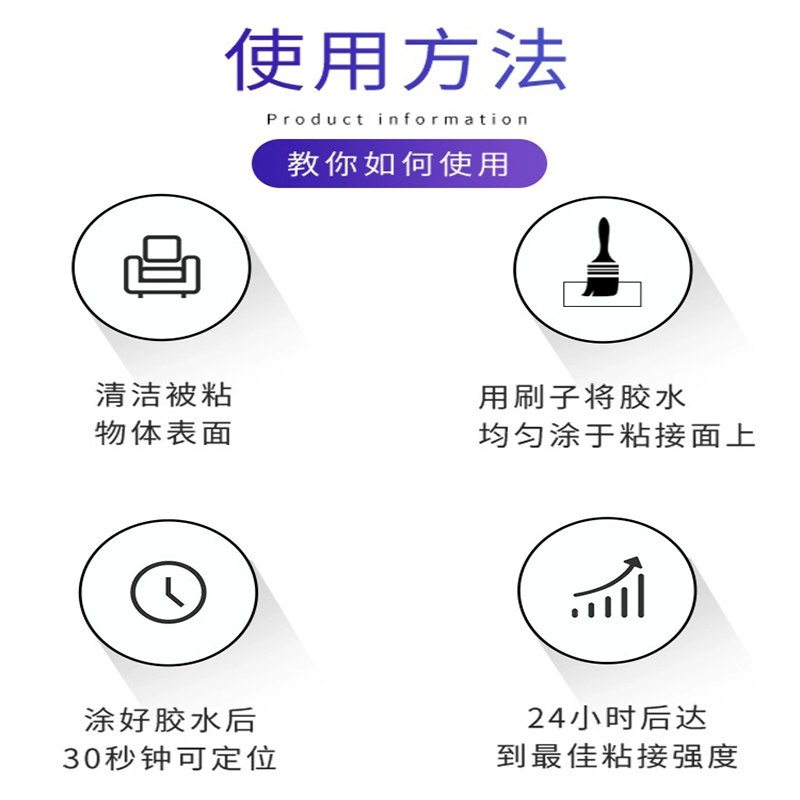 使用方法

Product information

教你如何使用

清洁被粘
物体表面

用刷子将胶水
均匀涂于粘接面上

涂好胶水后
30秒钟可定位

24小时后达
到最佳粘接强度