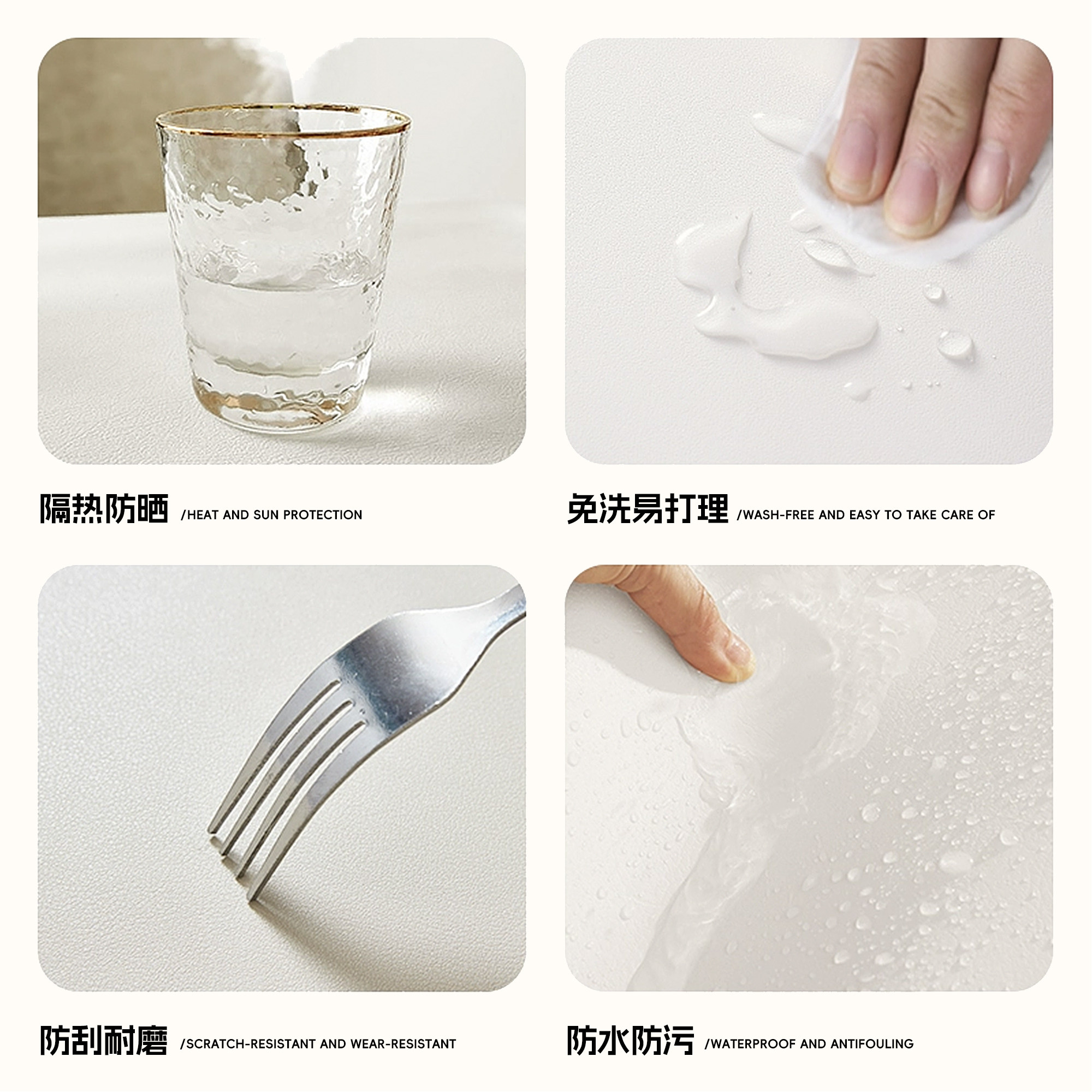 隔热防晒 /HEAT AND SUN PROTECTION

免洗易打理 /WASH-FREE AND EASY TO TAKE CARE OF

防刮耐磨 /SCRATCH-RESISTANT AND WEAR-RESISTANT

防水防污 /WATERPROOF AND ANTIFOULING