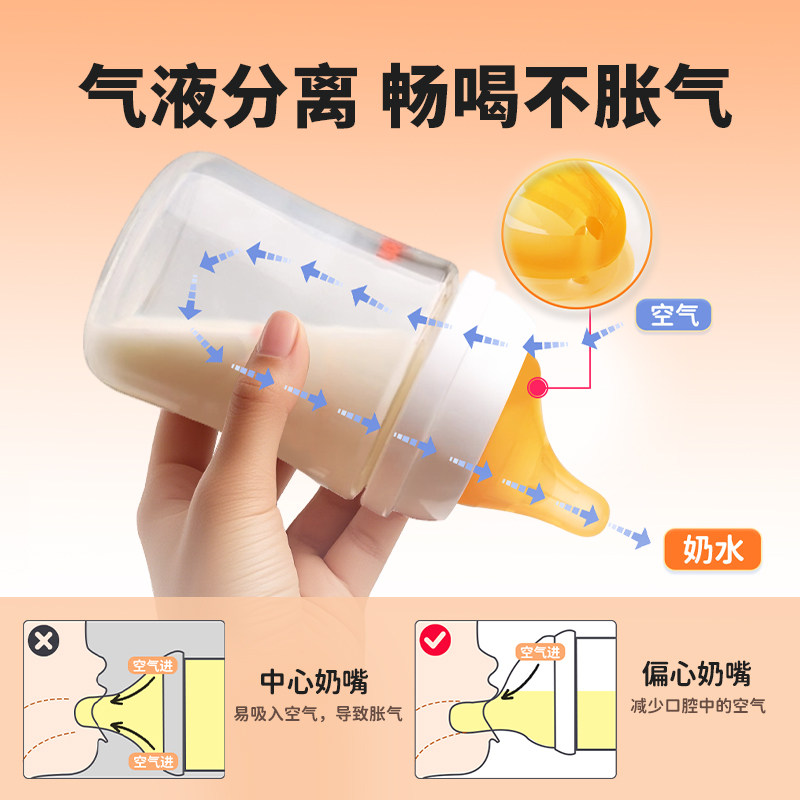 气液分离 畅喝不胀气

空气

奶水

空气进

空气进

中心奶嘴

易吸入空气，导致胀气

空气进

偏心奶嘴

减少口腔中的空气