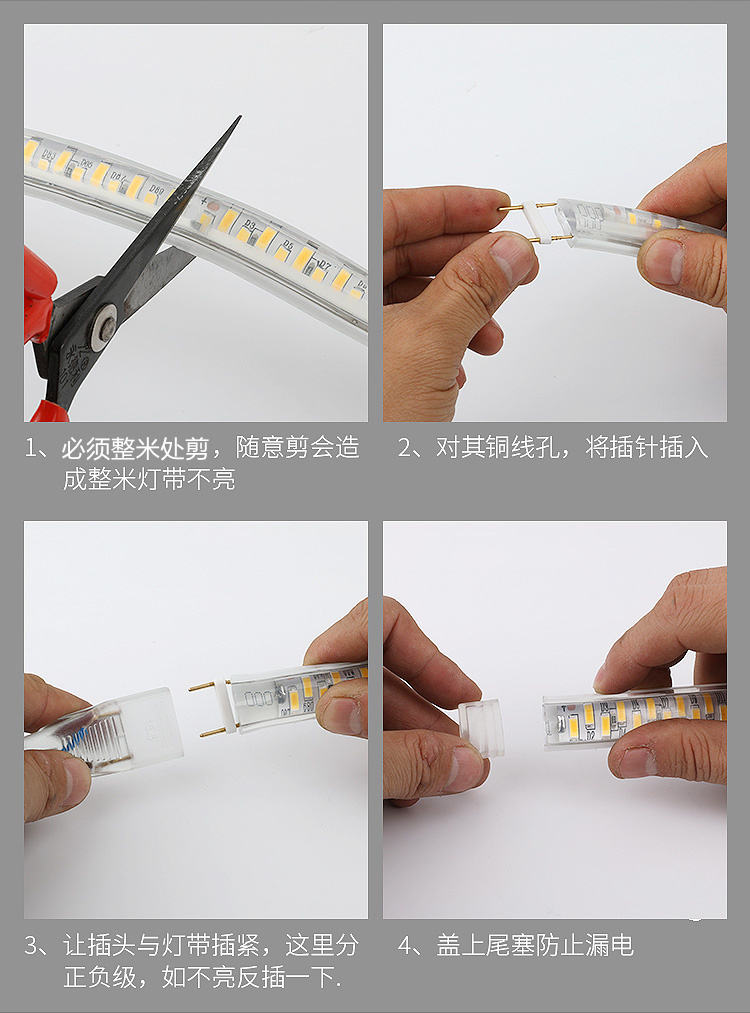 1、必须整米处剪，随意剪会造成整米灯带不亮

2、对其铜线孔，将插针插入

3、让插头与灯带插紧，这里分正负级，如不亮反插一下.

4、盖上尾塞防止漏电