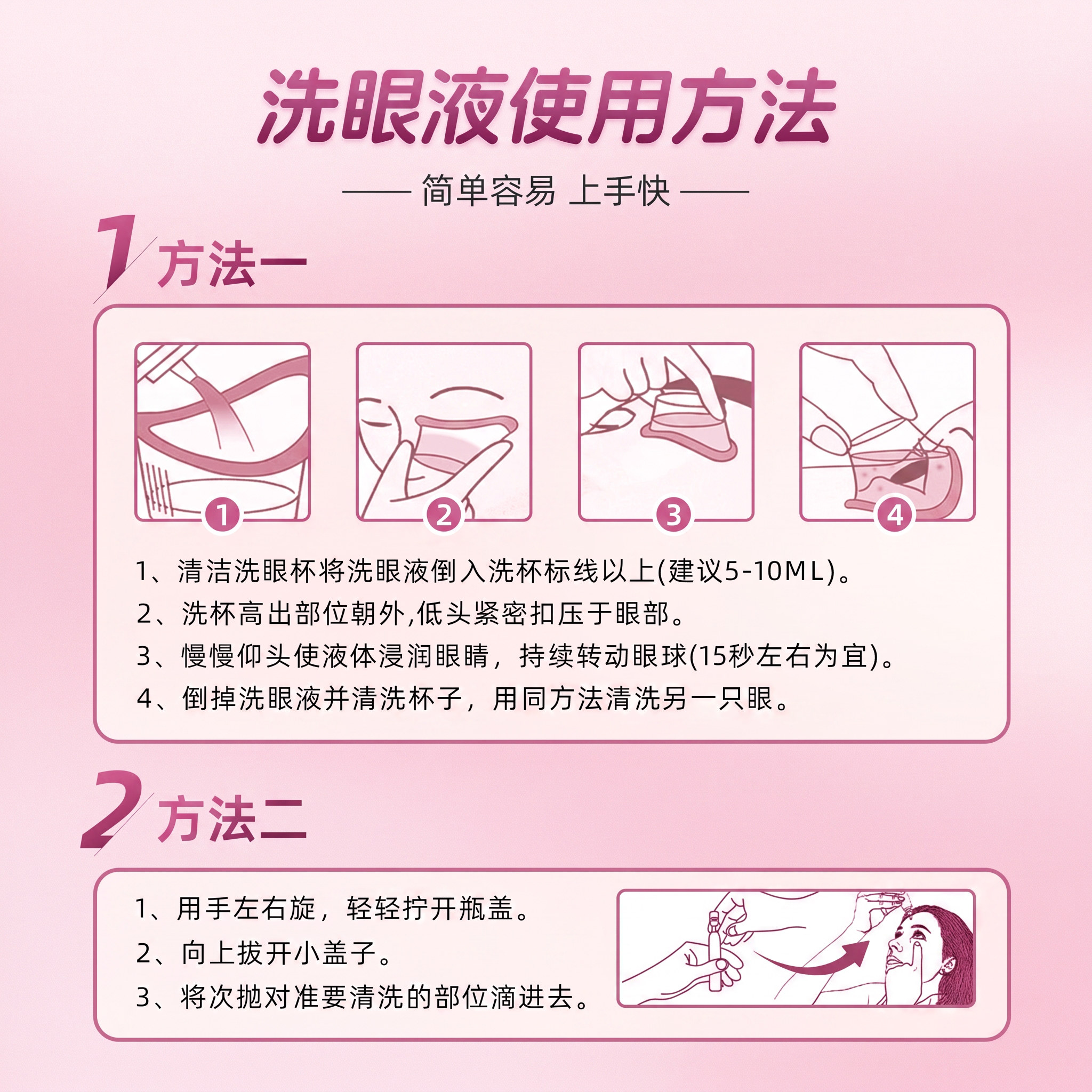 洗眼液使用方法

—— 简单容易 上手快 ——

1 方法一

1 2 3 4

1、清洁洗眼杯将洗眼液倒入洗杯标线以上(建议5-10ML)。
2、洗杯高出部位朝外,低头紧密扣压于眼部。
3、慢慢仰头使液体浸润眼睛，持续转动眼球(15秒左右为宜)。
4、倒掉洗眼液并清洗杯子，用同方法清洗另一只眼。

2 方法二

1、用手左右旋，轻轻拧开瓶盖。
2、向上拔开小盖子。
3、将次抛对准要清洗的部位滴进去。