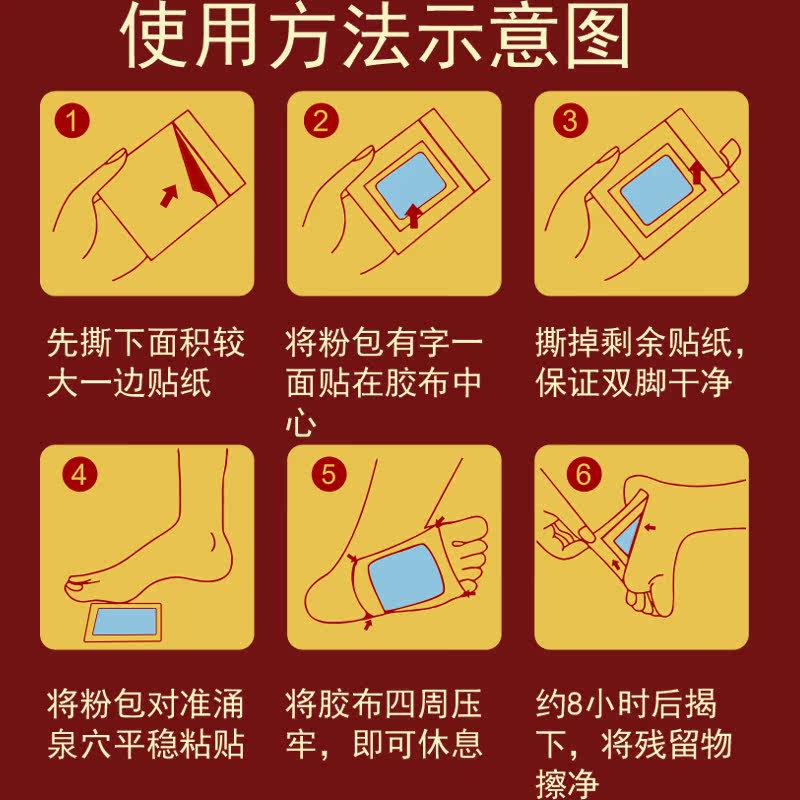 使用方法示意图

1
先撕下面积较大一边贴纸

2
将粉包有字一面贴在胶布中心

3
撕掉剩余贴纸，保证双脚干净

4
将粉包对准涌泉穴平稳粘贴

5
将胶布四周压牢，即可休息

6
约8小时后揭下，将残留物擦净