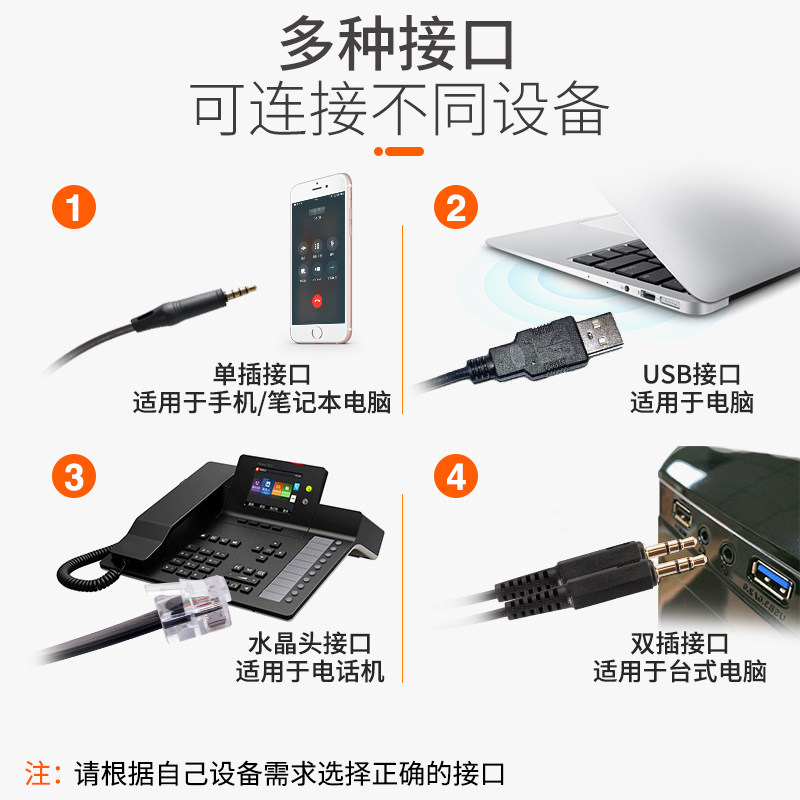 多种接口
可连接不同设备

1
单插接口
适用于手机/笔记本电脑

2
USB接口
适用于电脑

3
水晶头接口
适用于电话机

4
双插接口
适用于台式电脑

注：请根据自己设备需求选择正确的接口