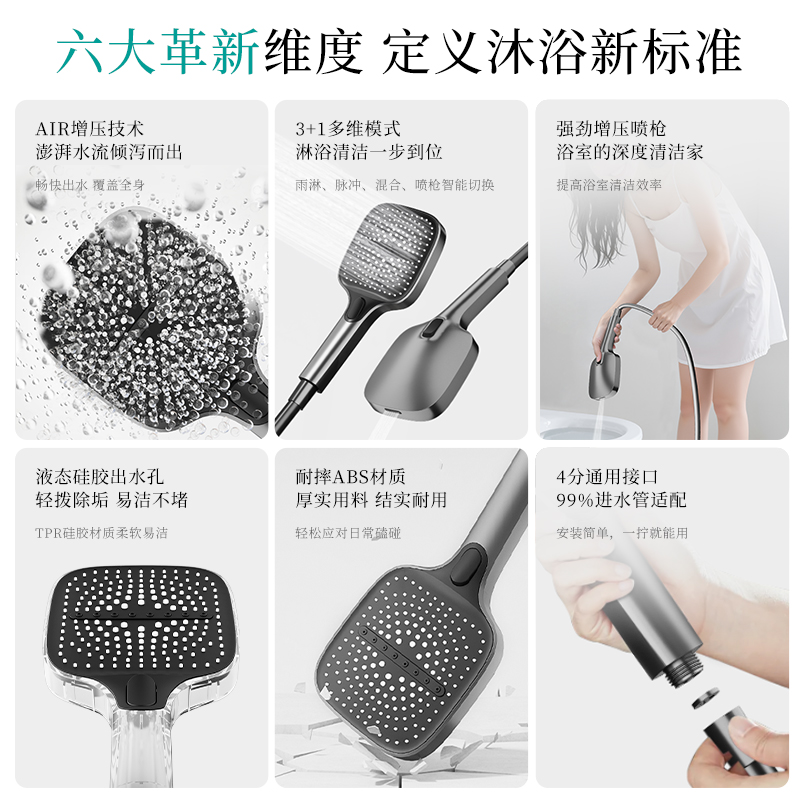 六大革新维度 定义沐浴新标准

AIR增压技术
澎湃水流倾泻而出

畅快出水 覆盖全身

3+1多维模式
淋浴清洁一步到位

雨淋、脉冲、混合、喷枪智能切换

强劲增压喷枪
浴室的深度清洁家

提高浴室清洁效率

液态硅胶出水孔
轻拨除垢 易洁不堵

TPR硅胶材质柔软易洁

耐摔ABS材质
厚实用料 结实耐用

轻松应对日常磕碰

4分通用接口
99%进水管适配

安装简单，一拧就能用